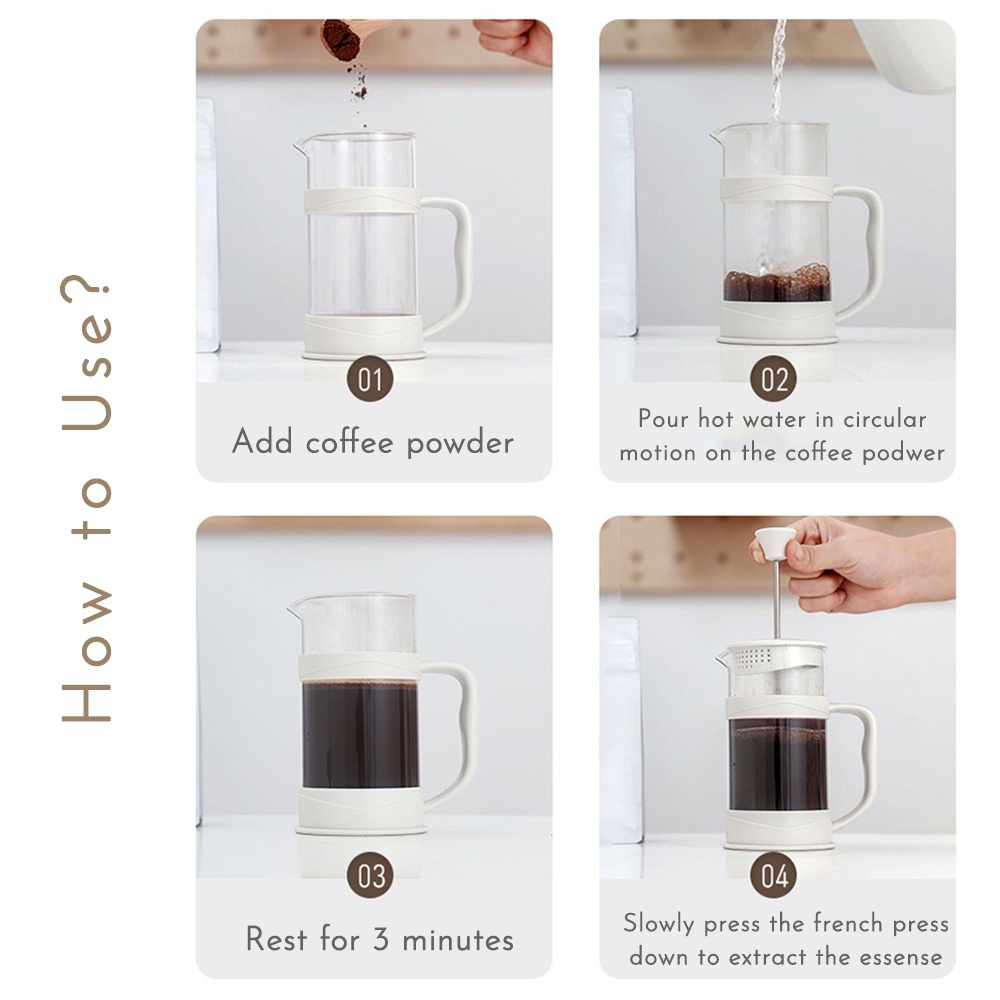 How to Use?

01
Add coffee powder

02
Pour hot water in circular motion on the coffee podwer

03
Rest for 3 minutes

04
Slowly press the french press down to extract the essense