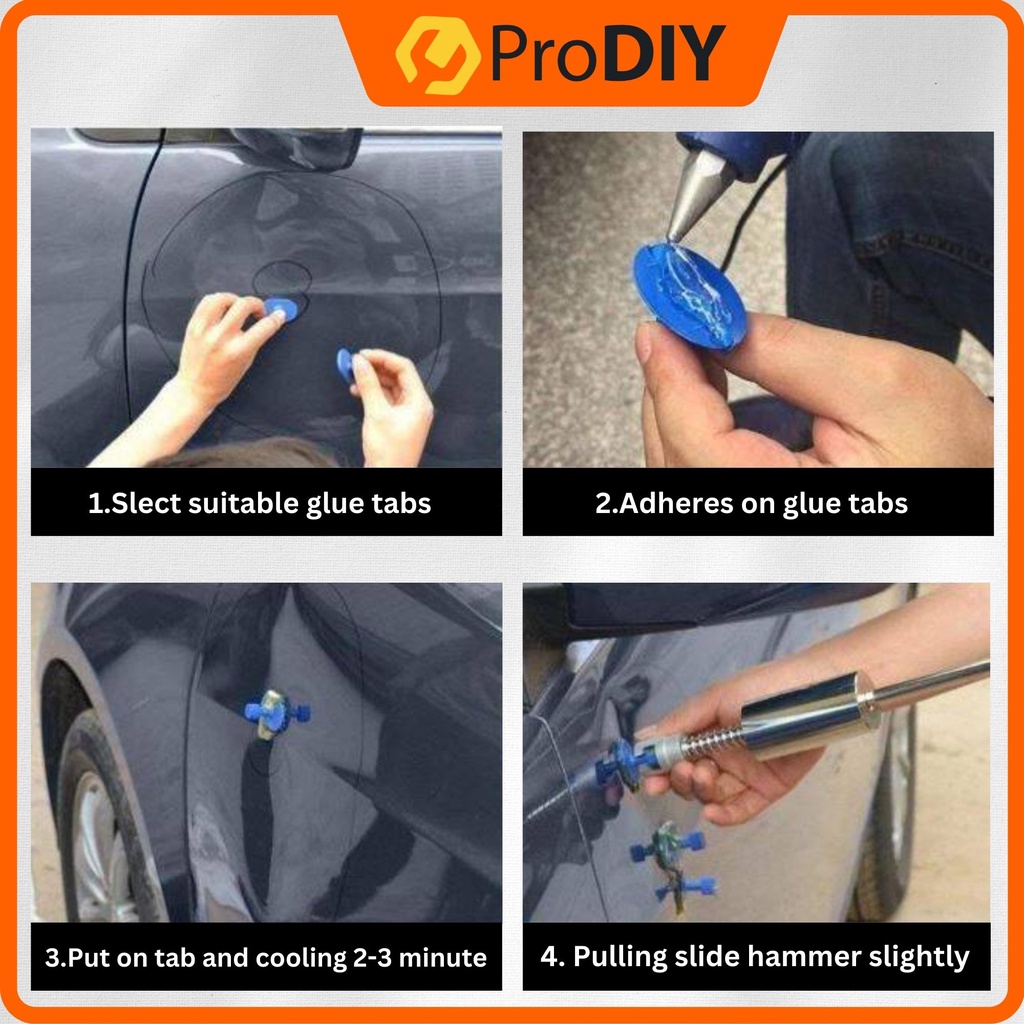 ProDIY

1.Slect suitable glue tabs

2.Adheres on glue tabs

3.Put on tab and cooling 2-3 minute

4. Pulling slide hammer slightly