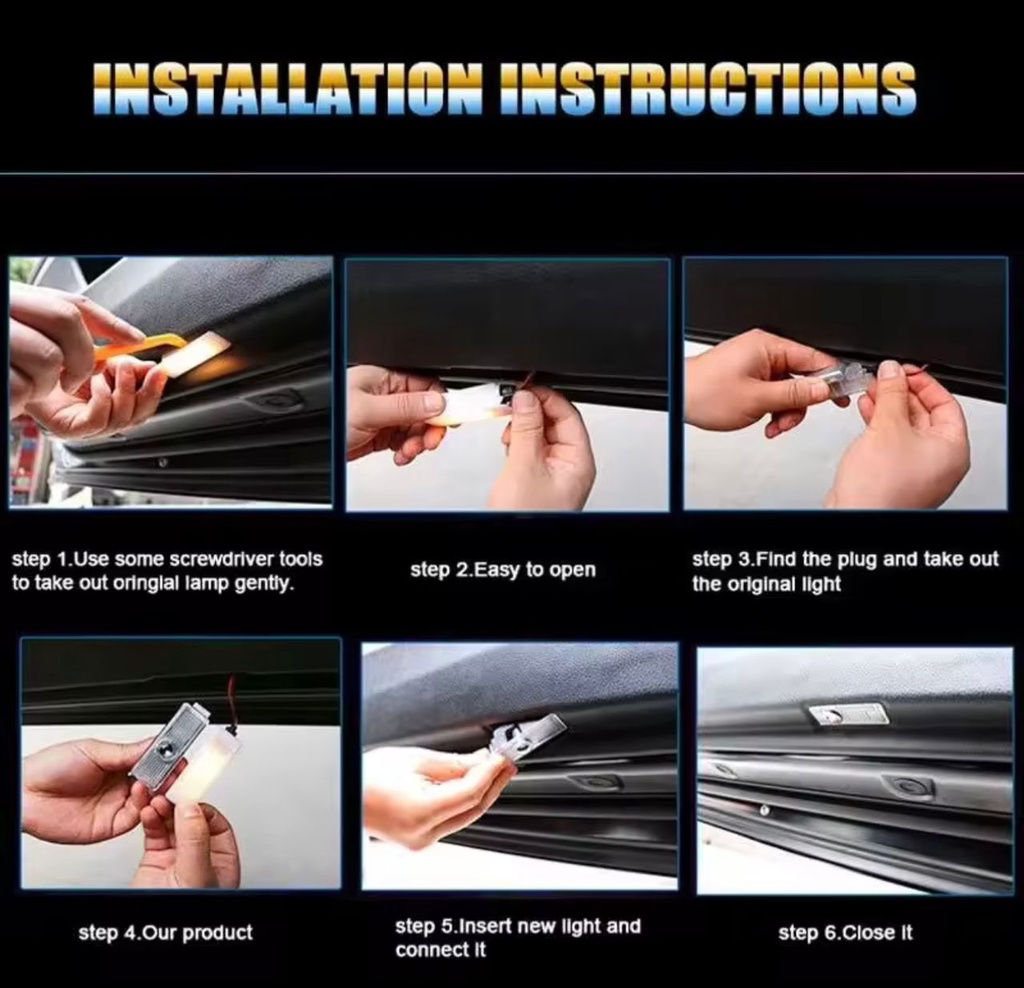 INSTALLATION INSTRUCTIONS

step 1.Use some screwdriver tools to take out oringial lamp gently.

step 2.Easy to open

step 3.Find the plug and take out the original light

step 4.Our product

step 5.Insert new light and connect it

step 6.Close it