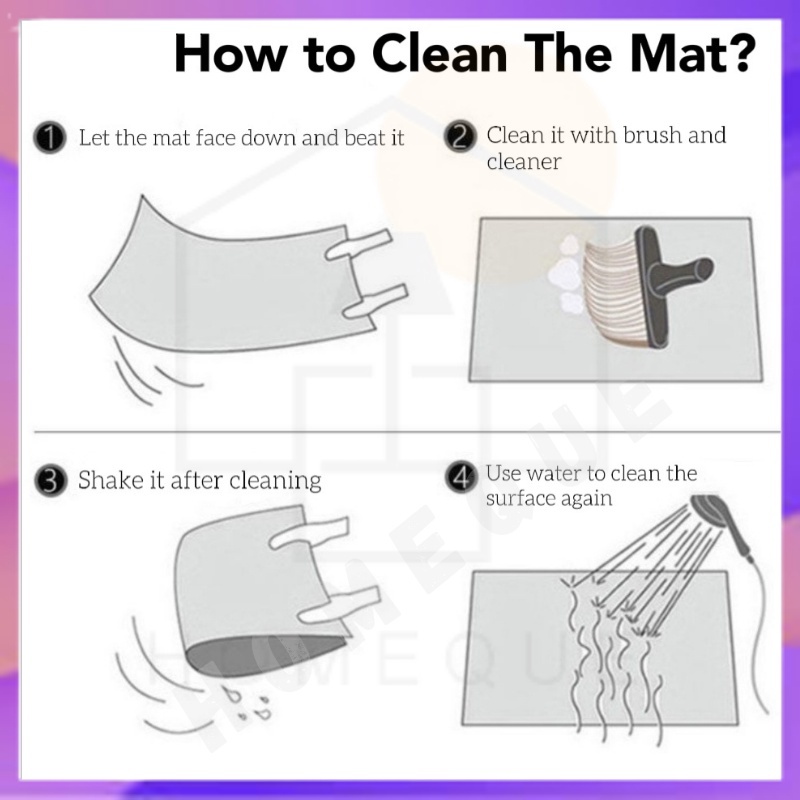 How to Clean The Mat?

1 Let the mat face down and beat it

2 Clean it with brush and cleaner

3 Shake it after cleaning

4 Use water to clean the surface again

HOMEQUE

HOMEQUE