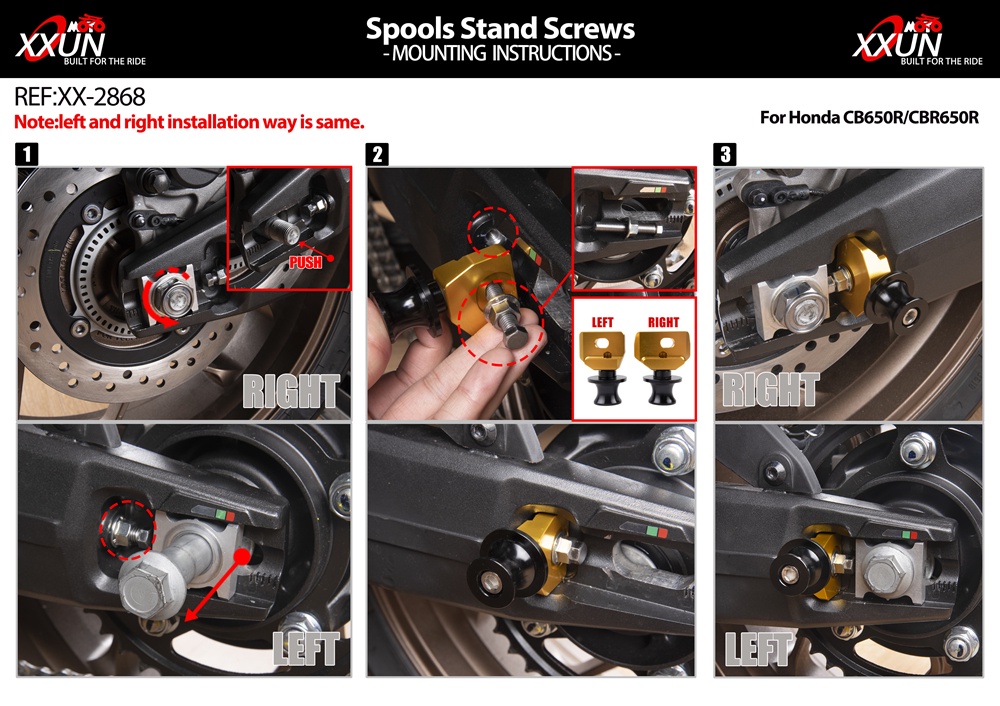 MOTO XXUN BUILT FOR THE RIDE

Spools Stand Screws
- MOUNTING INSTRUCTIONS -

MOTO XXUN BUILT FOR THE RIDE

REF:XX-2868
Note:left and right installation way is same.

For Honda CB650R/CBR650R

1

PUSH

RIGHT

LEFT

2

LEFT RIGHT

3

RIGHT

LEFT