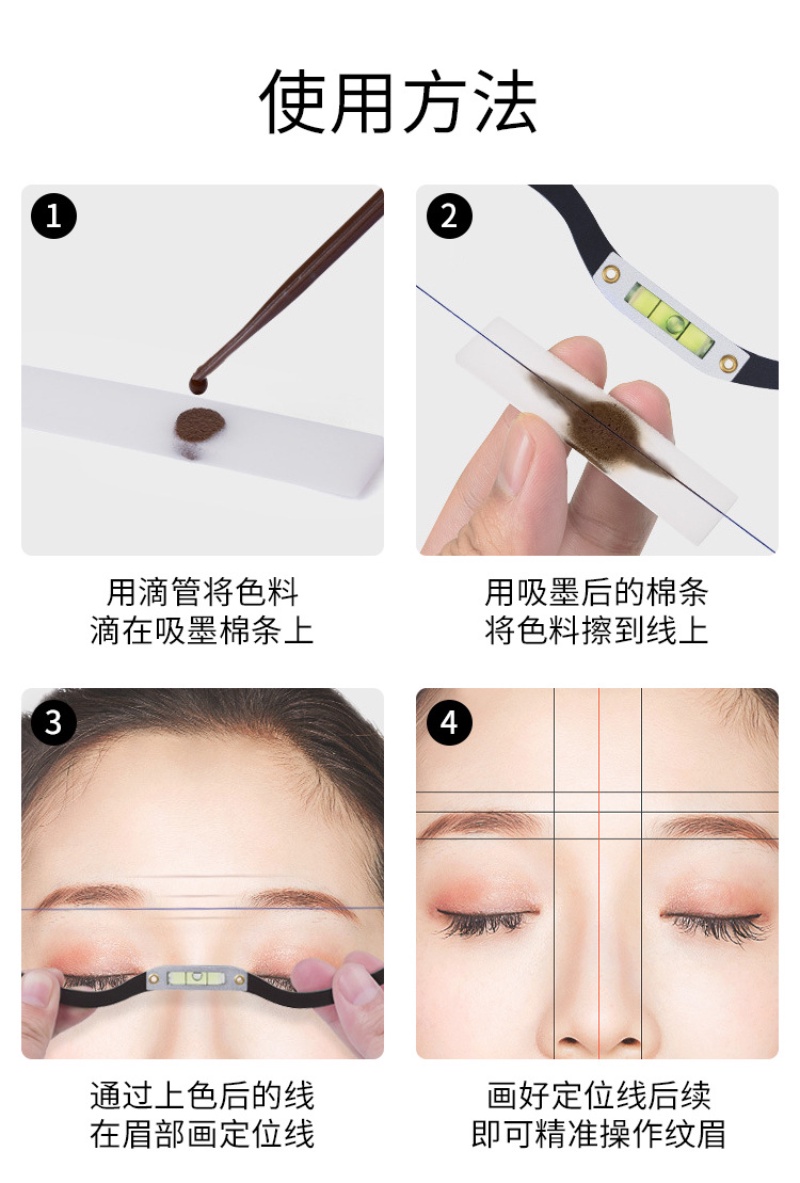 使用方法

1

用滴管将色料
滴在吸墨棉条上

2

用吸墨后的棉条
将色料擦到线上

3

通过上色后的线
在眉部画定位线

4

画好定位线后续
即可精准操作纹眉