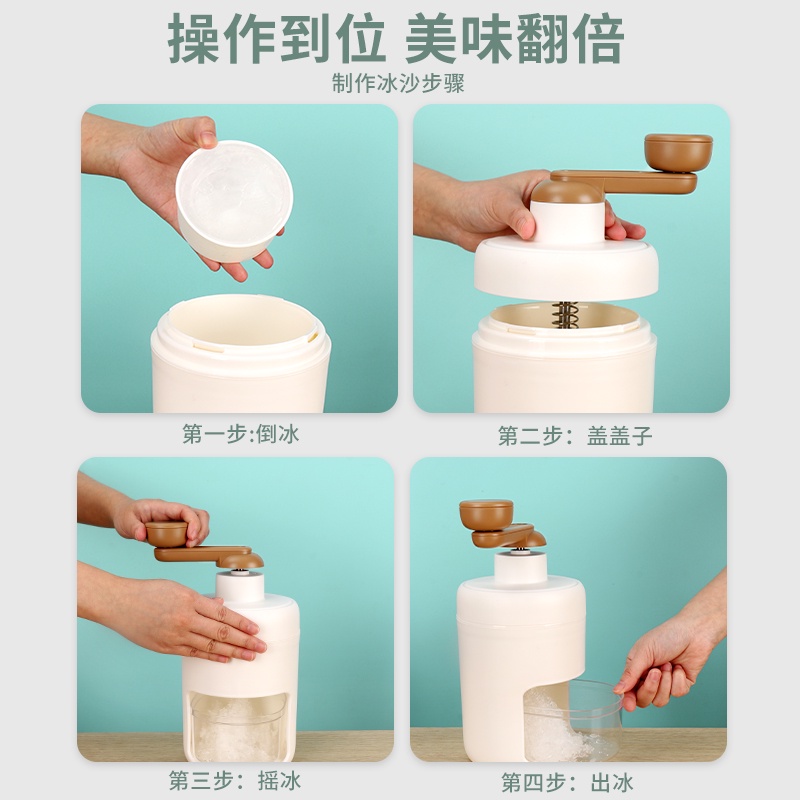 操作到位 美味翻倍

制作冰沙步骤

第一步:倒冰

第二步：盖盖子

第三步：摇冰

第四步：出冰