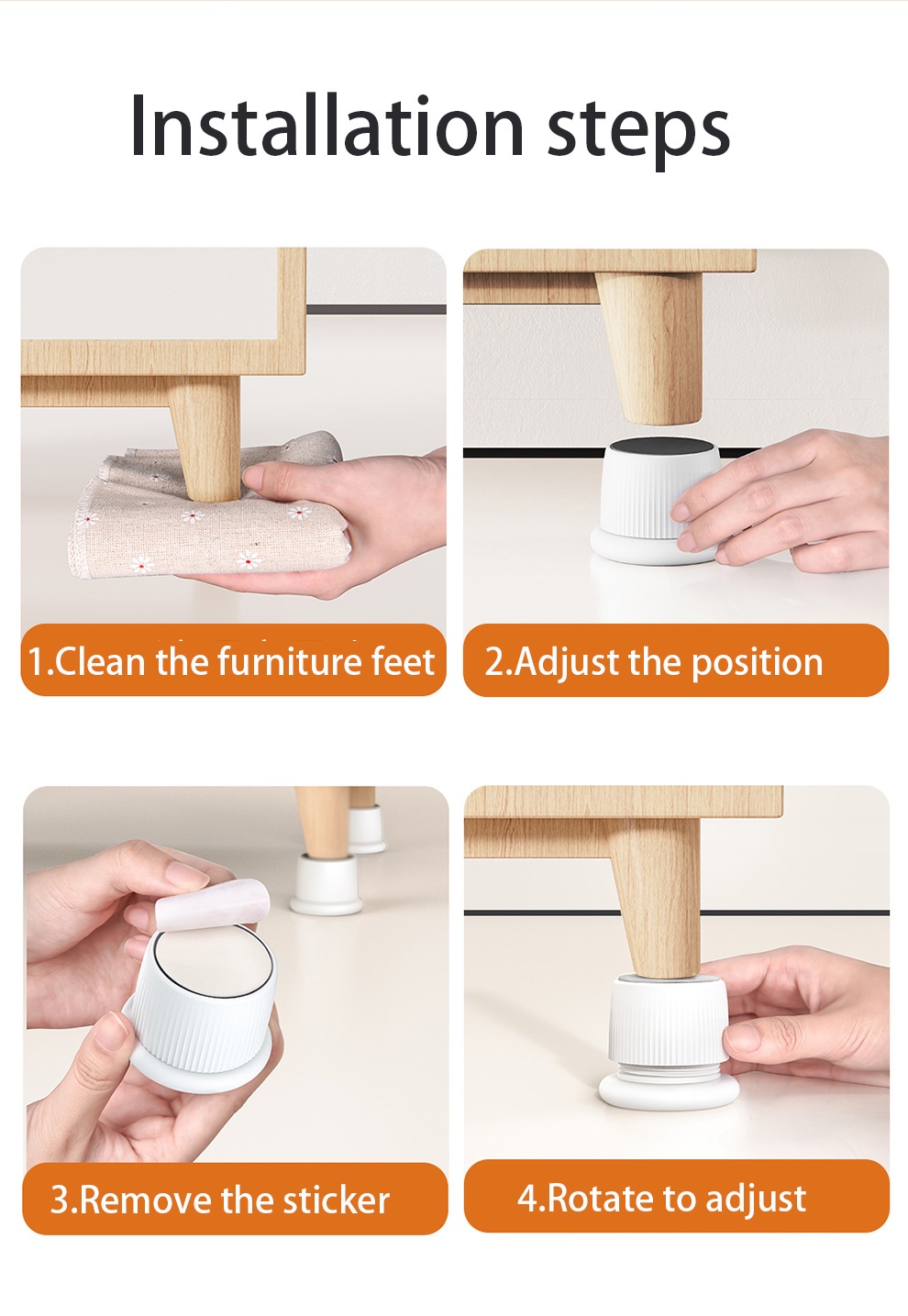 Installation steps

1.Clean the furniture feet

2.Adjust the position

3.Remove the sticker

4.Rotate to adjust