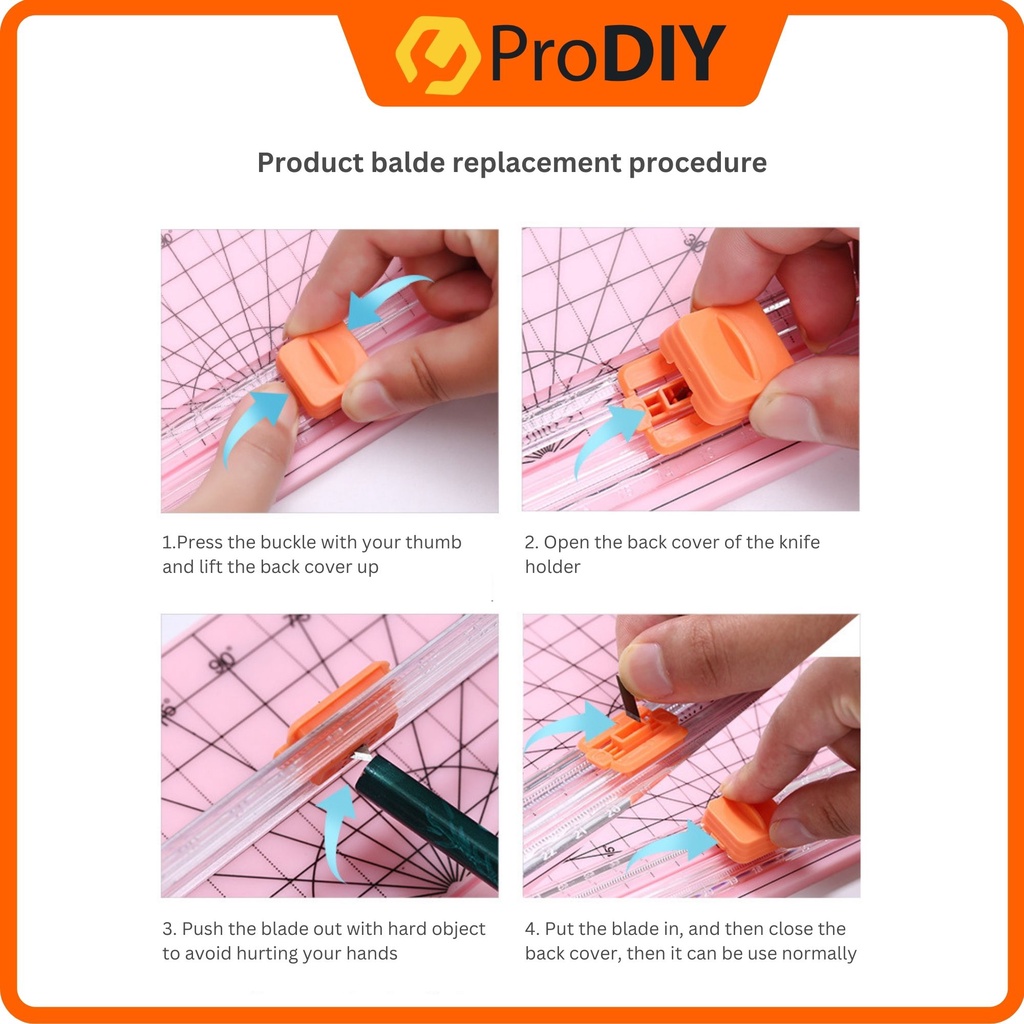 ProDIY

Product balde replacement procedure

1.Press the buckle with your thumb and lift the back cover up

2. Open the back cover of the knife holder

3. Push the blade out with hard object to avoid hurting your hands

4. Put the blade in, and then close the back cover, then it can be use normally