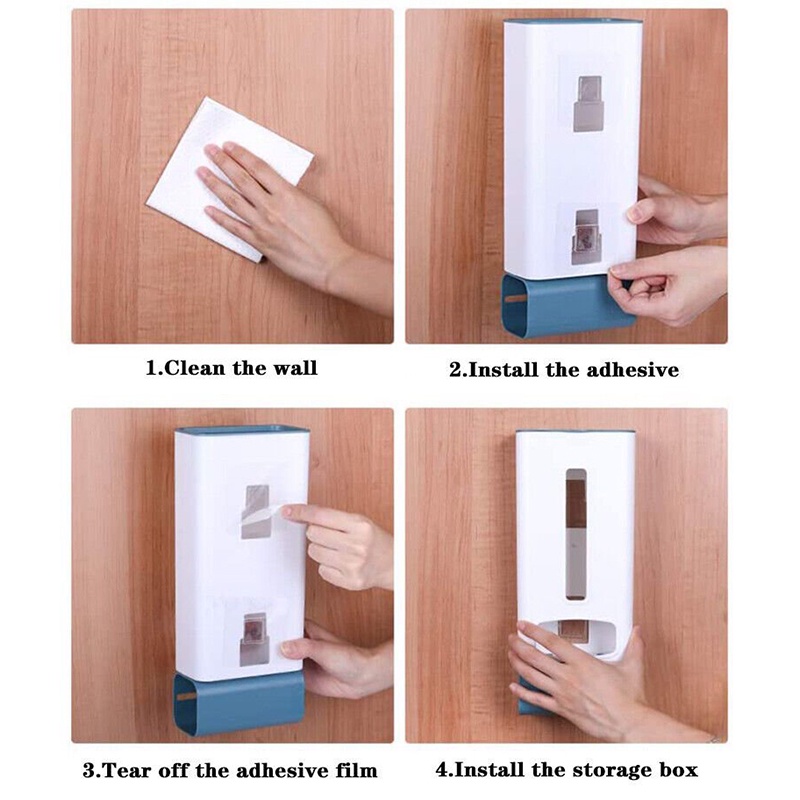 1.Clean the wall

2.Install the adhesive

3.Tear off the adhesive film

4.Install the storage box