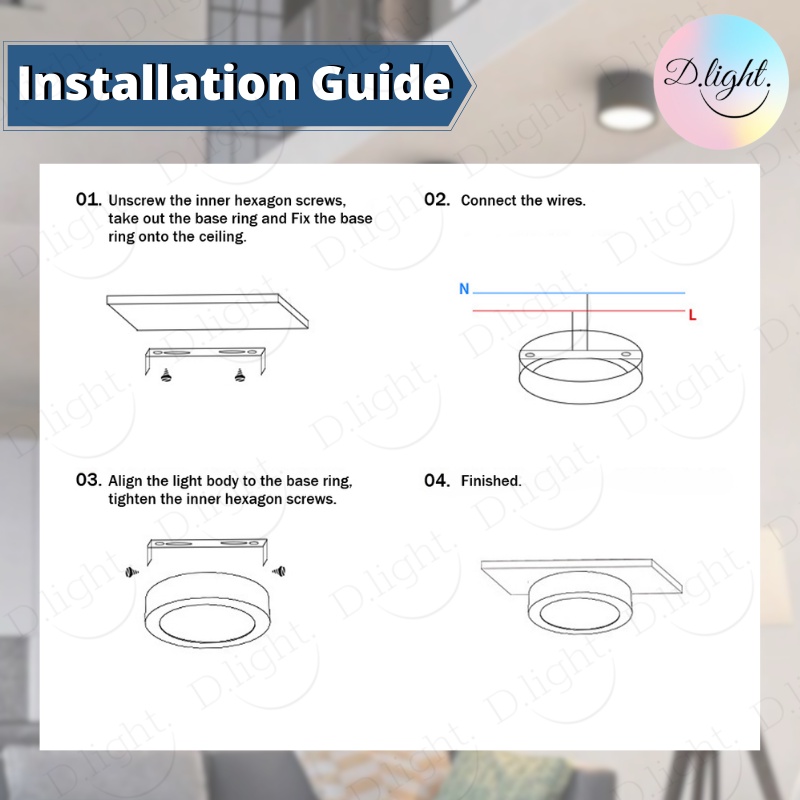 Installation Guide

D.light.

01. Unscrew the inner hexagon screws, take out the base ring and Fix the base ring onto the ceiling.

02. Connect the wires.

N

L

03. Align the light body to the base ring, tighten the inner hexagon screws.

04. Finished.