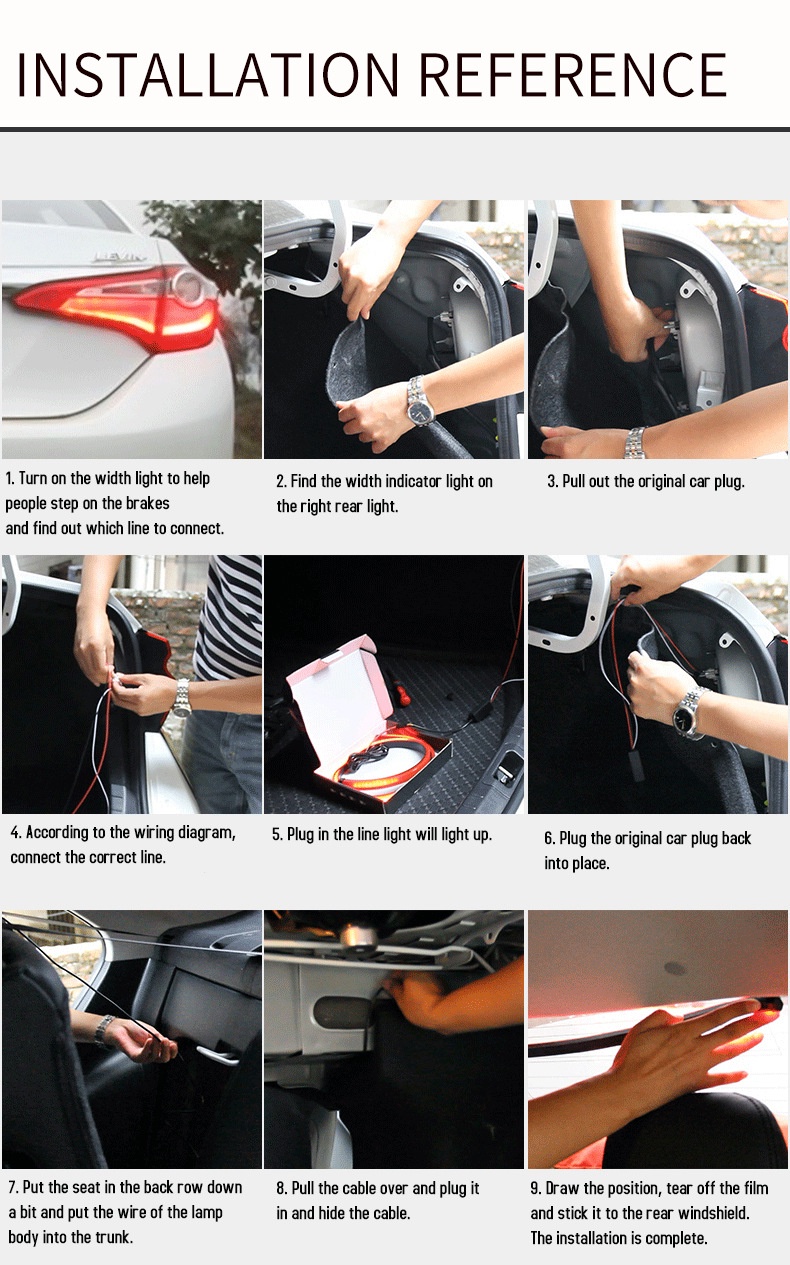 INSTALLATION REFERENCE

LEVIN

1. Turn on the width light to help people step on the brakes and find out which line to connect.

2. Find the width indicator light on the right rear light.

3. Pull out the original car plug.

4. According to the wiring diagram, connect the correct line.

5. Plug in the line light will light up.

6. Plug the original car plug back into place.

7. Put the seat in the back row down a bit and put the wire of the lamp body into the trunk.

8. Pull the cable over and plug it in and hide the cable.

9. Draw the position, tear off the film and stick it to the rear windshield. The installation is complete.