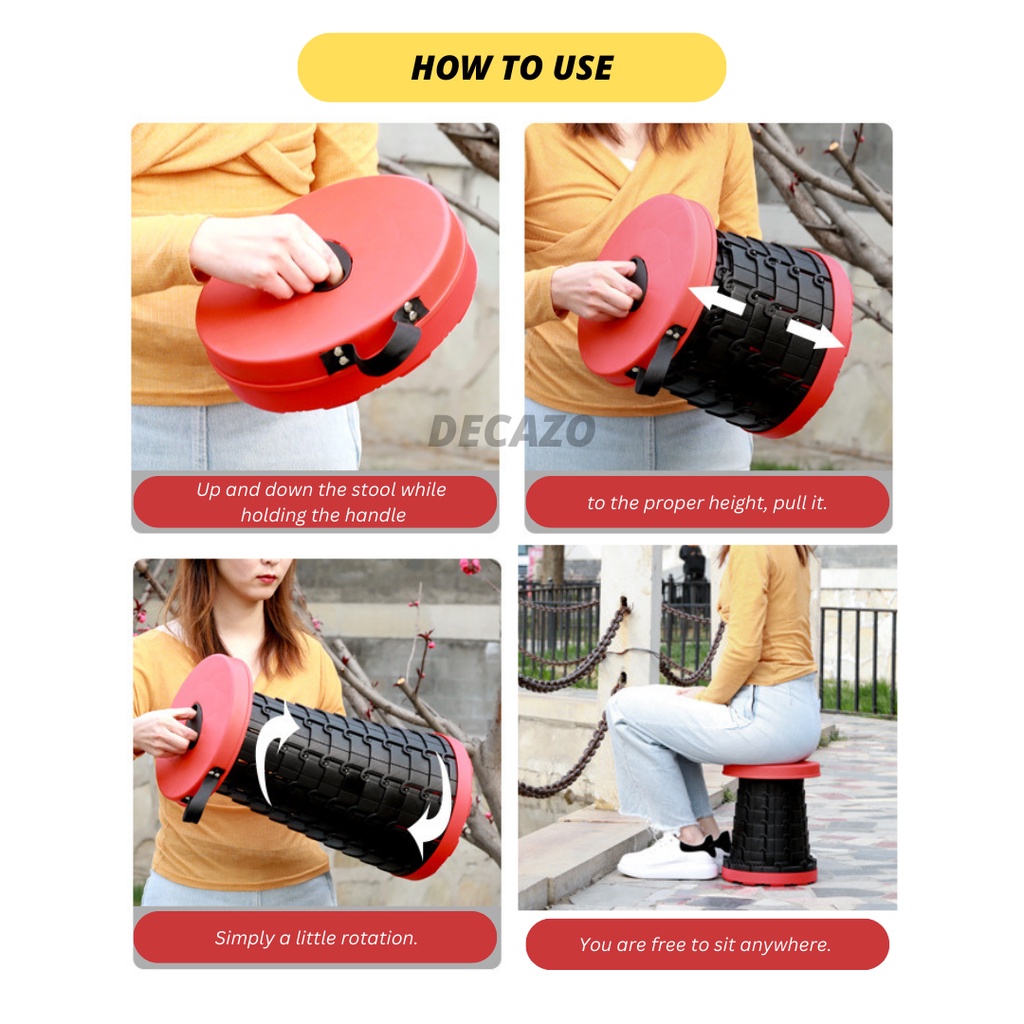 HOW TO USE

DECAZO

Up and down the stool while holding the handle

to the proper height, pull it.

Simply a little rotation.

You are free to sit anywhere.