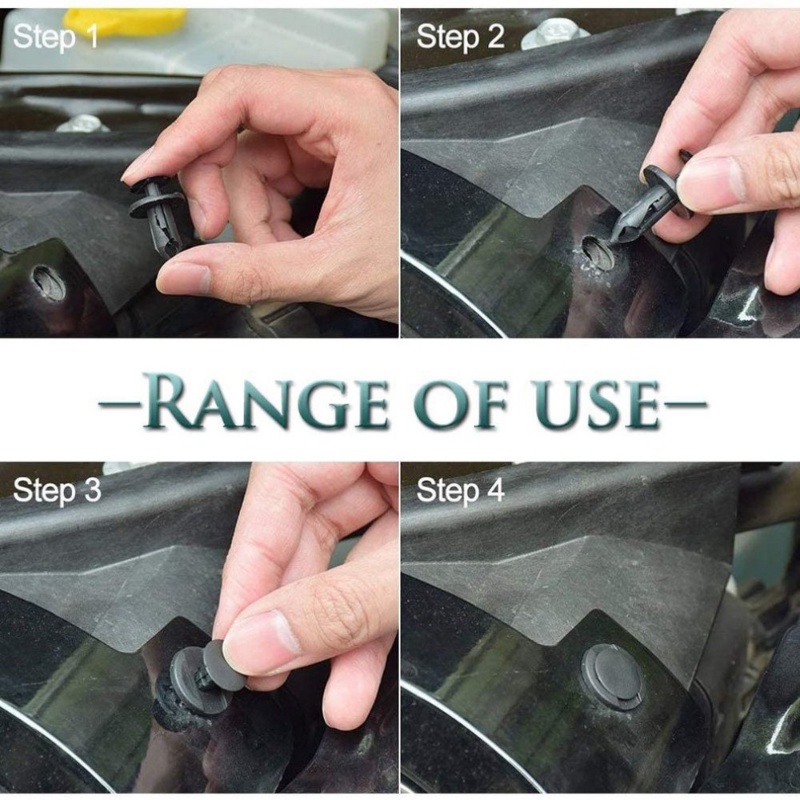 Step 1

Step 2

—RANGE OF USE—

Step 3

Step 4