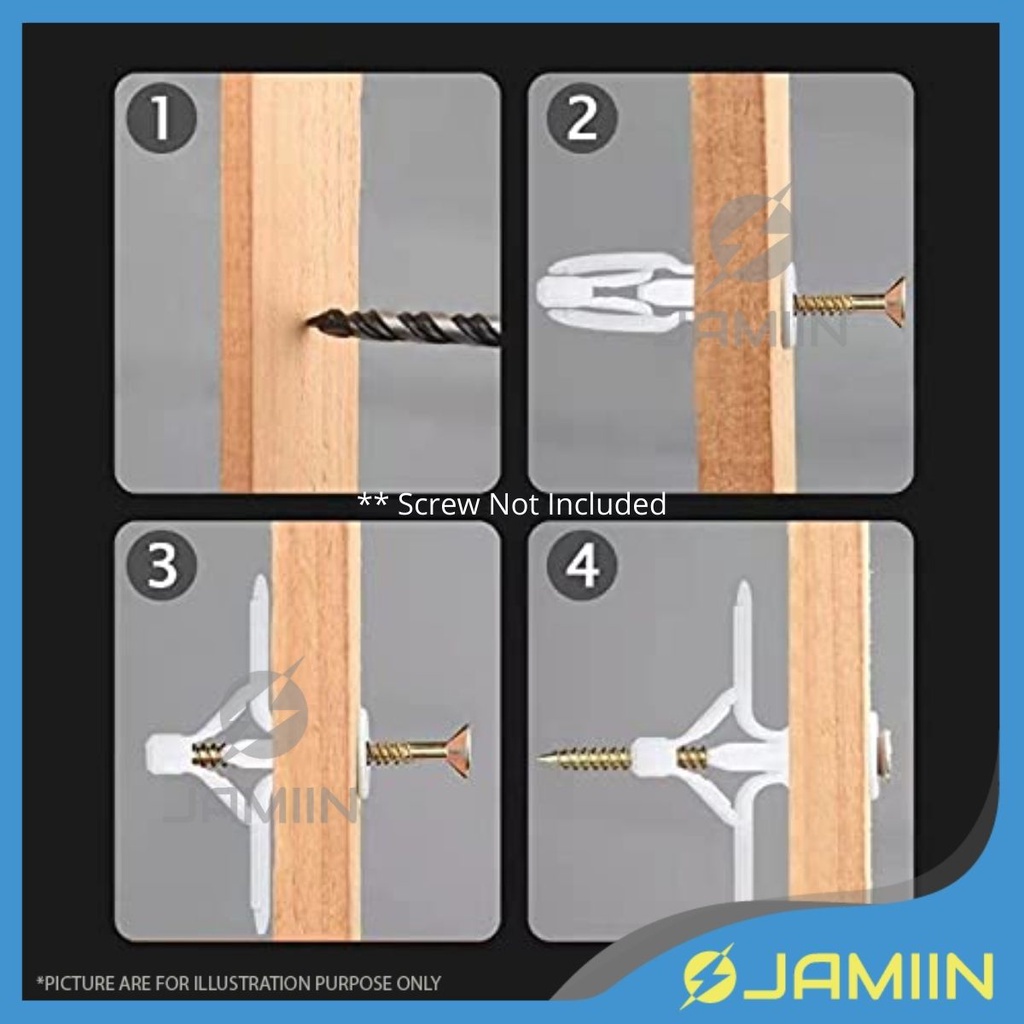 1

2

JAMIIN

** Screw Not Included

3

JAMIIN

4

*PICTURE ARE FOR ILLUSTRATION PURPOSE ONLY

JAMIIN