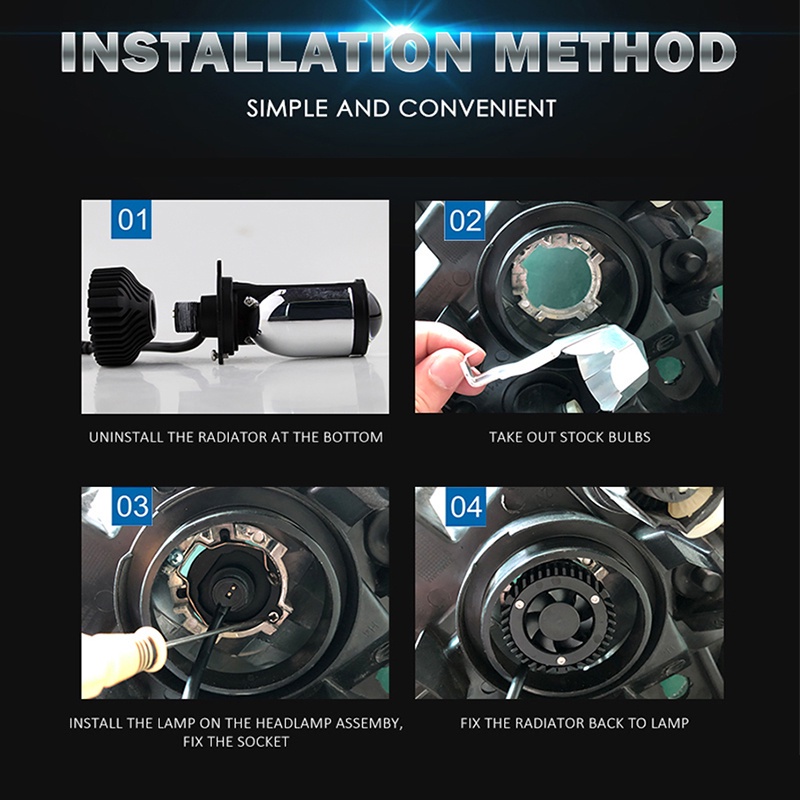 INSTALLATION METHOD

SIMPLE AND CONVENIENT

01

UNINSTALL THE RADIATOR AT THE BOTTOM

02

TAKE OUT STOCK BULBS

03

INSTALL THE LAMP ON THE HEADLAMP ASSEMBY, FIX THE SOCKET

04

FIX THE RADIATOR BACK TO LAMP