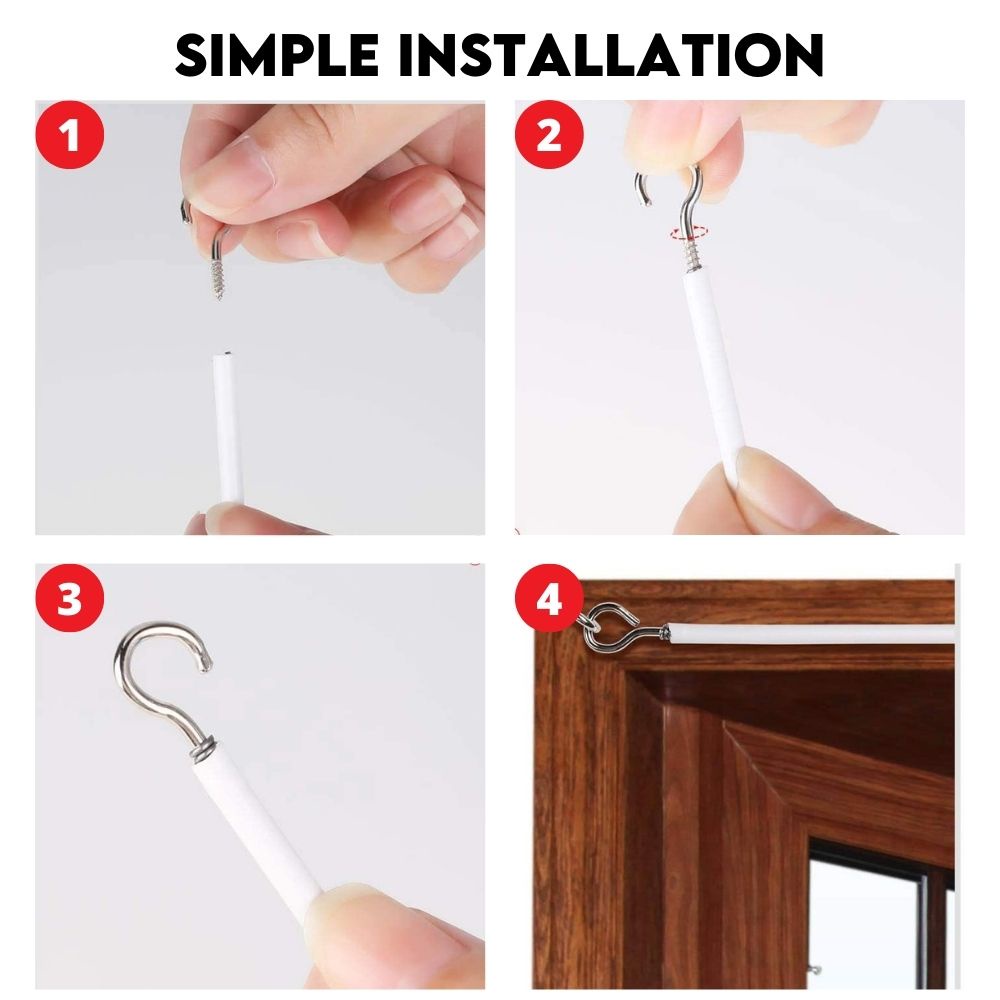 SIMPLE INSTALLATION

1

2

3

4