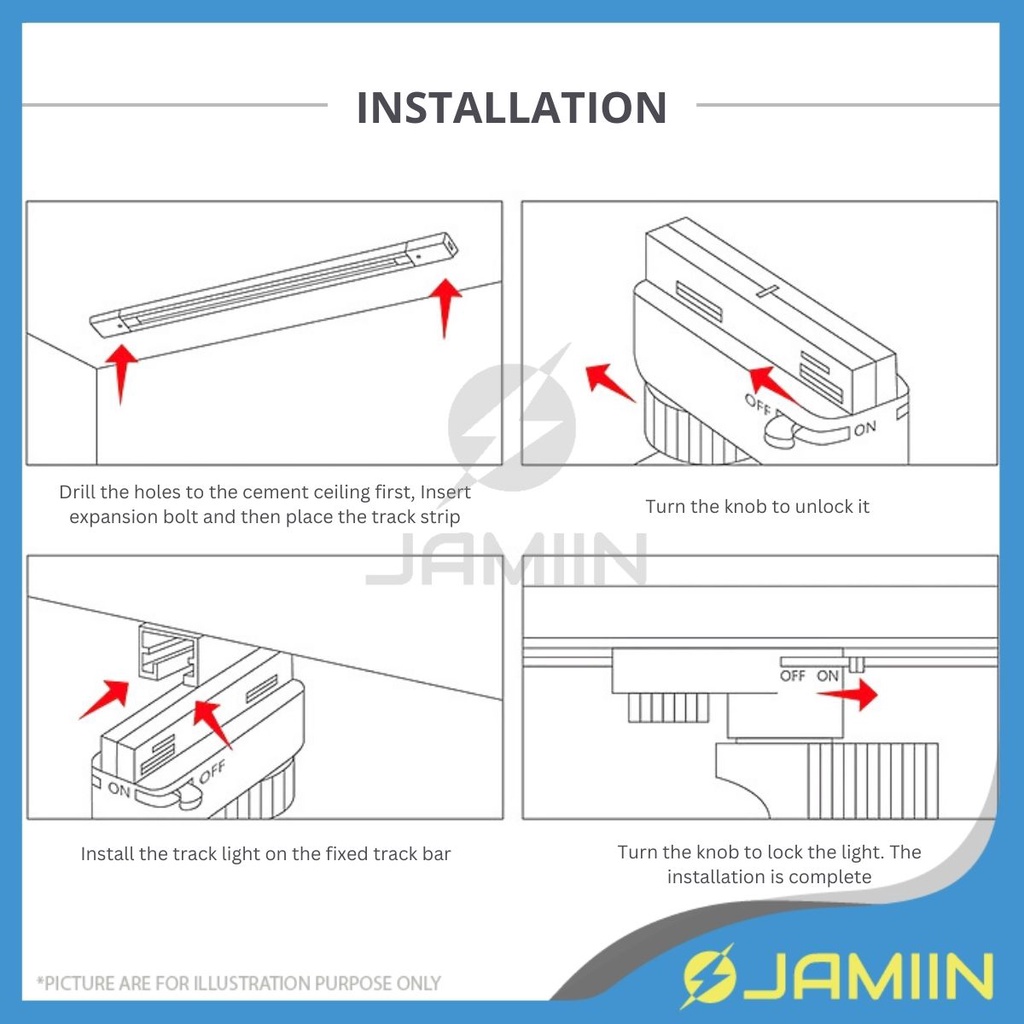 INSTALLATION

OFF
ON

Drill the holes to the cement ceiling first, Insert expansion bolt and then place the track strip

Turn the knob to unlock it

JAMIIN

ON
OFF

OFF ON

Install the track light on the fixed track bar

Turn the knob to lock the light. The installation is complete

*PICTURE ARE FOR ILLUSTRATION PURPOSE ONLY

JAMIIN