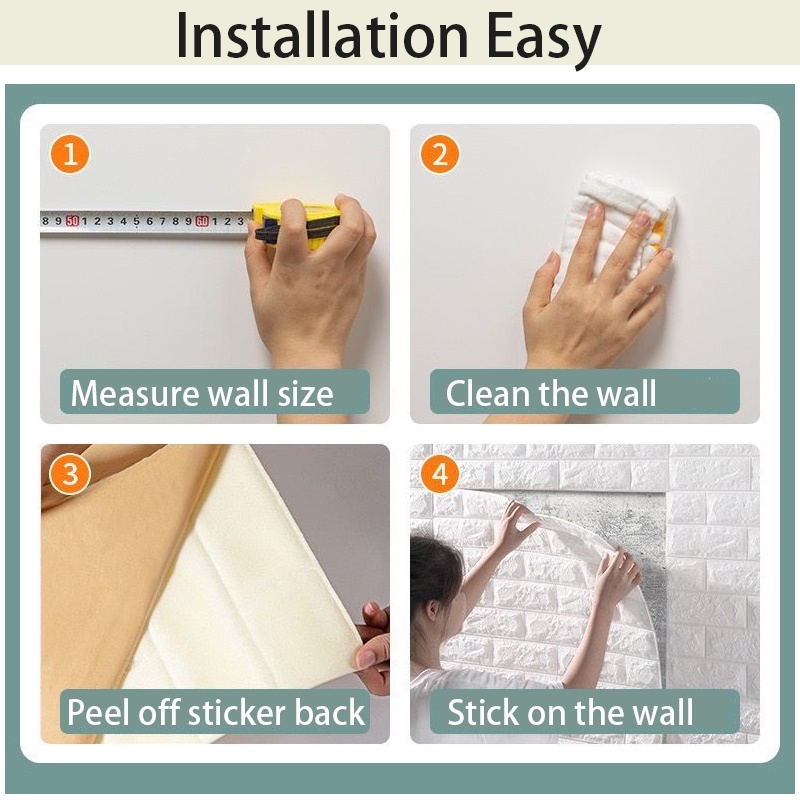 Installation Easy

1

8 9 50 1 2 3 4 5 6 7 8 9 60 1 2 3

Measure wall size

2

Clean the wall

3

Peel off sticker back

4

Stick on the wall