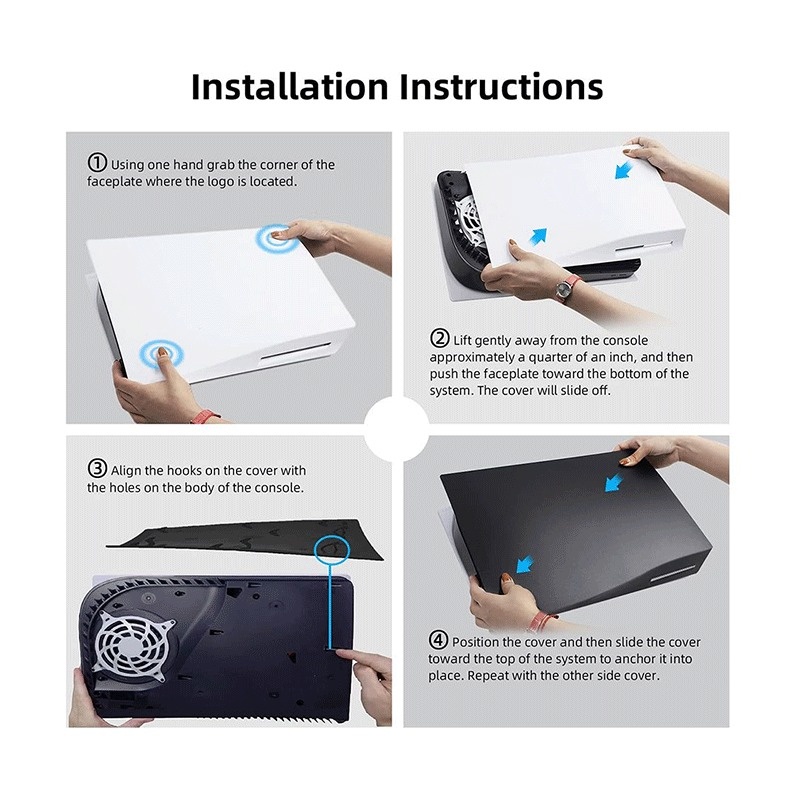 Installation Instructions

① Using one hand grab the corner of the faceplate where the logo is located.

② Lift gently away from the console approximately a quarter of an inch, and then push the faceplate toward the bottom of the system. The cover will slide off.

③ Align the hooks on the cover with the holes on the body of the console.

④ Position the cover and then slide the cover toward the top of the system to anchor it into place. Repeat with the other side cover.