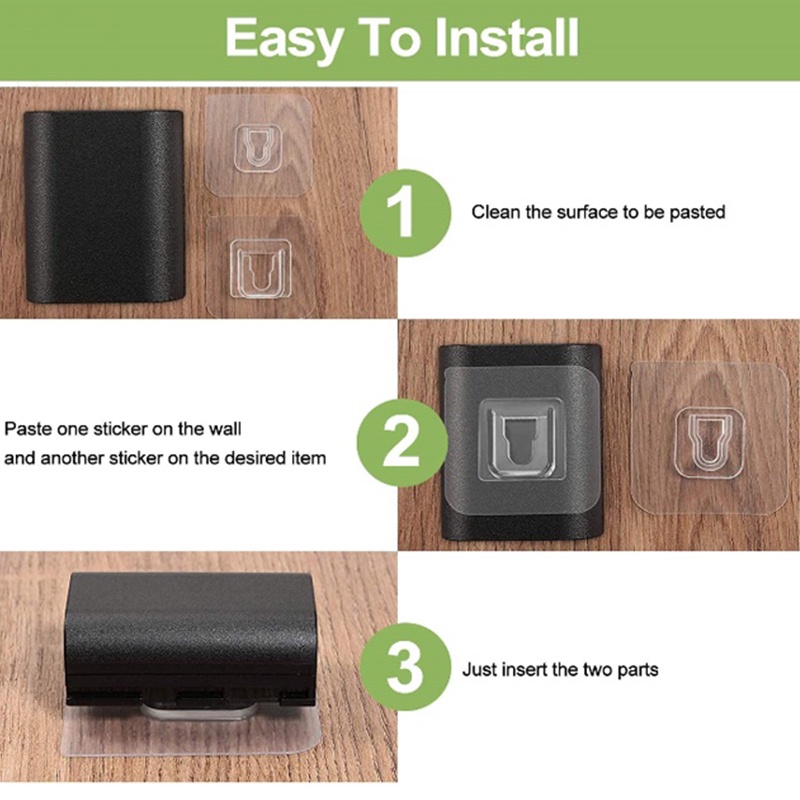 Easy To Install

1

Clean the surface to be pasted

Paste one sticker on the wall
and another sticker on the desired item

2

3

Just insert the two parts