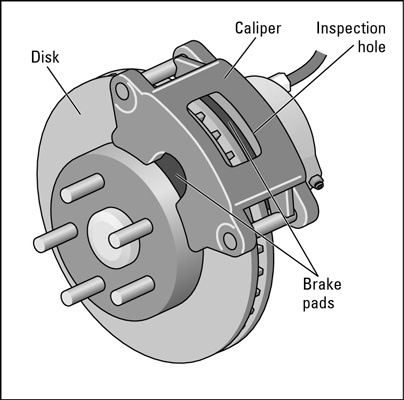 Disk

Caliper

Inspection hole

Brake pads