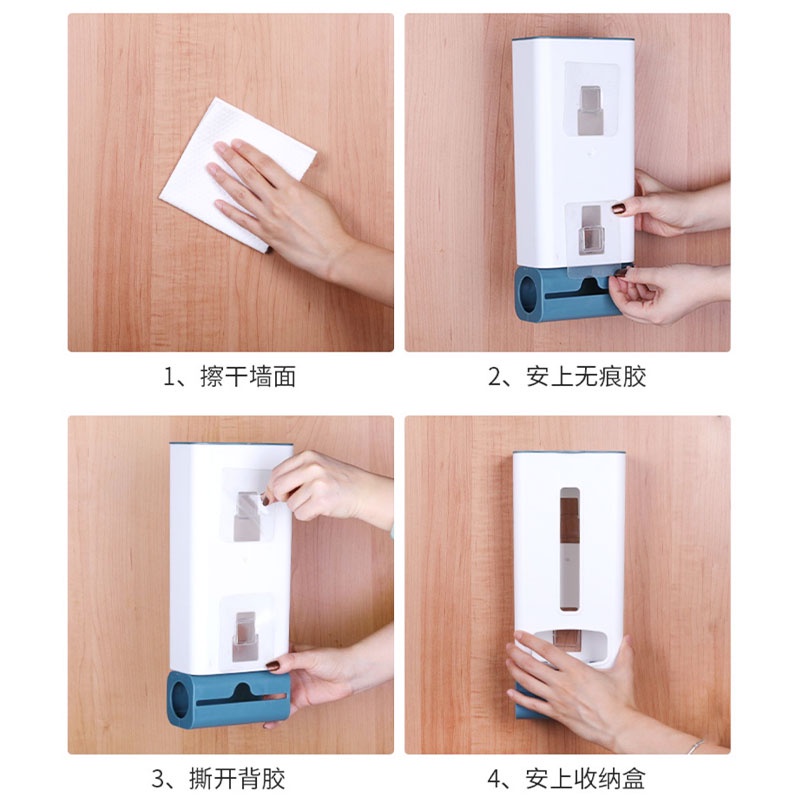 1、擦干墙面

2、安上无痕胶

3、撕开背胶

4、安上收纳盒