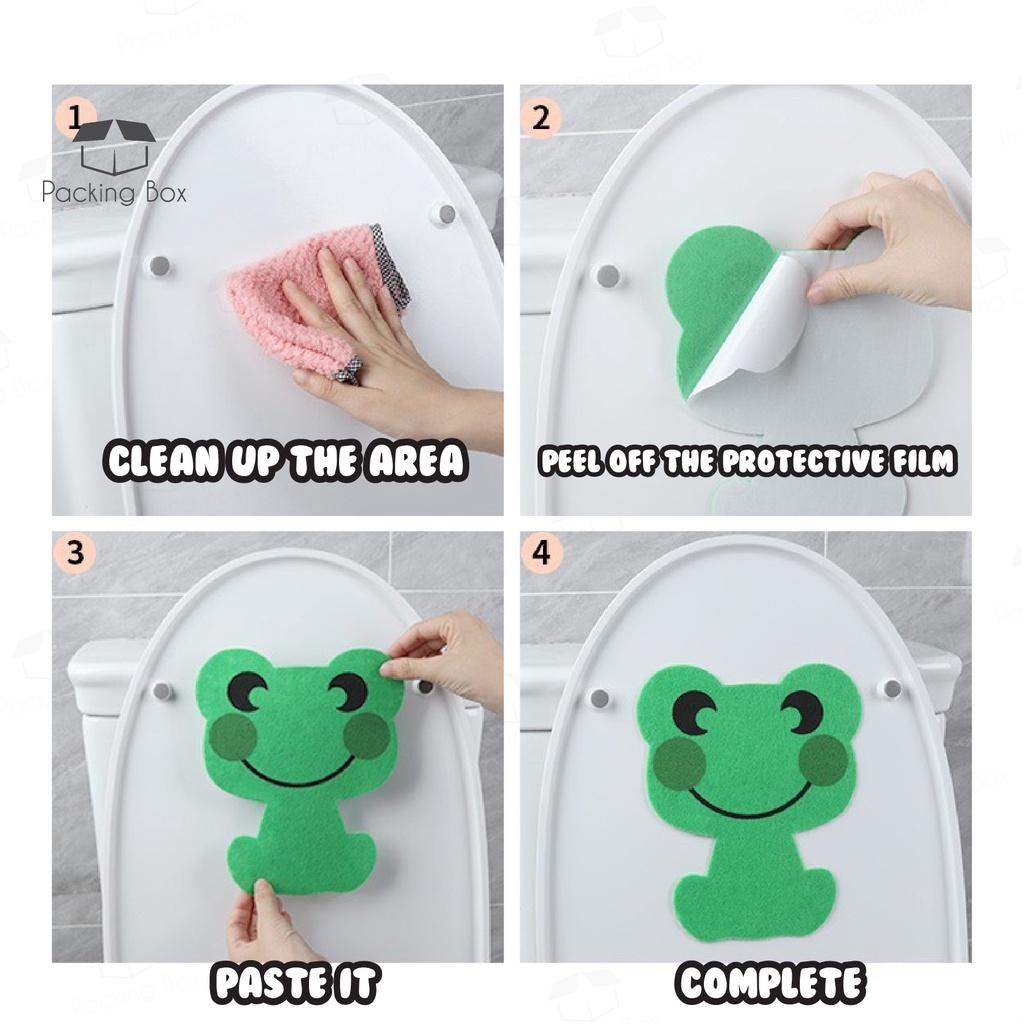 1
Packing Box
CLEAN UP THE AREA

2
PEEL OFF THE PROTECTIVE FILM

3
PASTE IT

4
COMPLETE