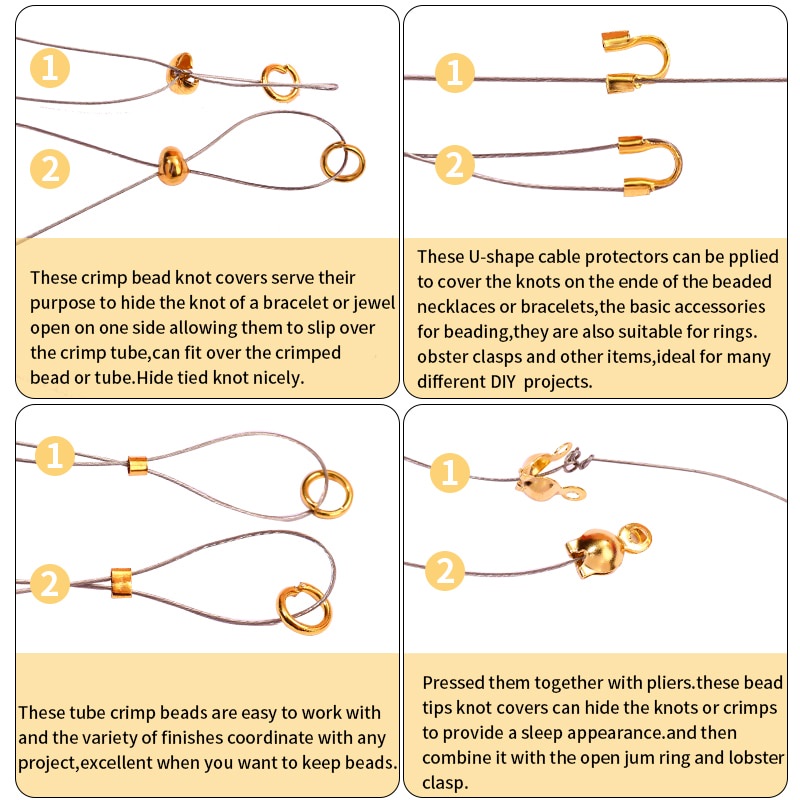 1

2

These crimp bead knot covers serve their purpose to hide the knot of a bracelet or jewel open on one side allowing them to slip over the crimp tube,can fit over the crimped bead or tube.Hide tied knot nicely.

1

2

These U-shape cable protectors can be pplied to cover the knots on the ende of the beaded necklaces or bracelets,the basic accessories for beading,they are also suitable for rings. obster clasps and other items,ideal for many different DIY projects.

1

2

These tube crimp beads are easy to work with and the variety of finishes coordinate with any project,excellent when you want to keep beads.

1

2

Pressed them together with pliers.these bead tips knot covers can hide the knots or crimps to provide a sleep appearance.and then combine it with the open jum ring and lobster clasp.