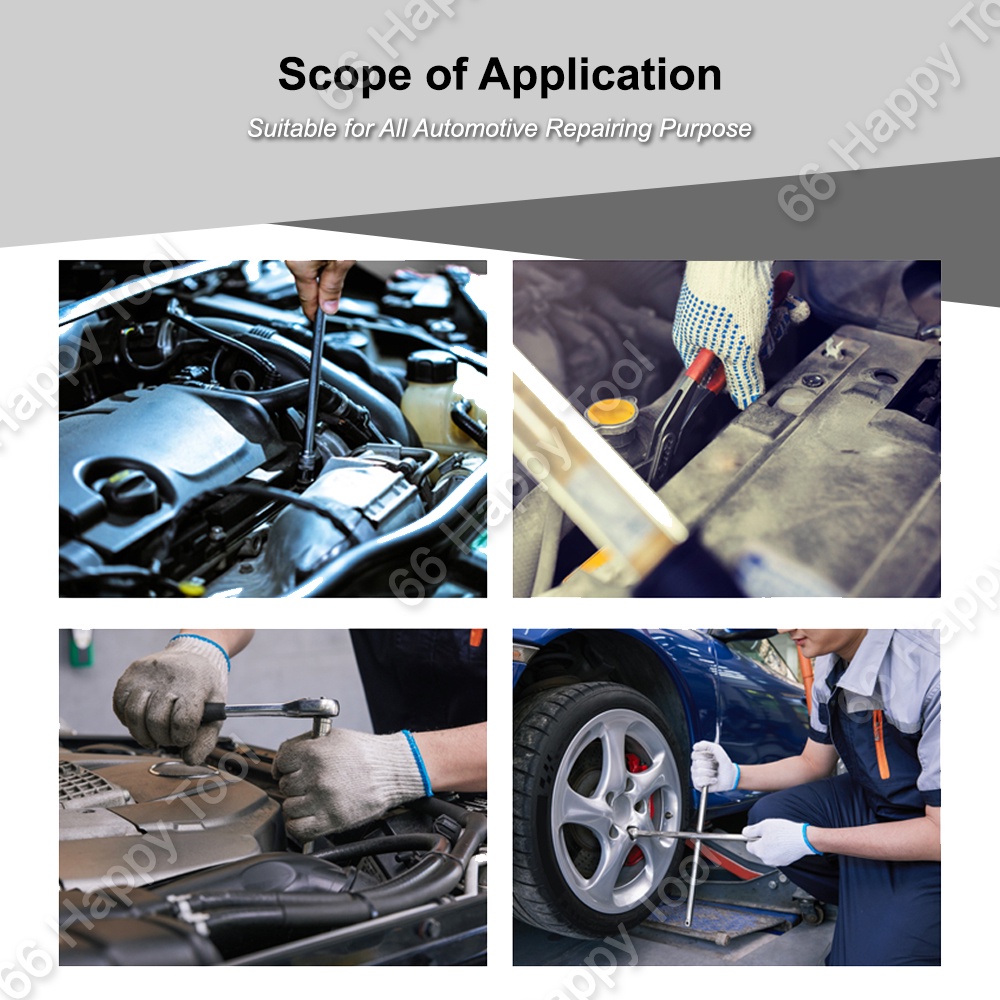 Scope of Application

Suitable for All Automotive Repairing Purpose

66 Happy Tool