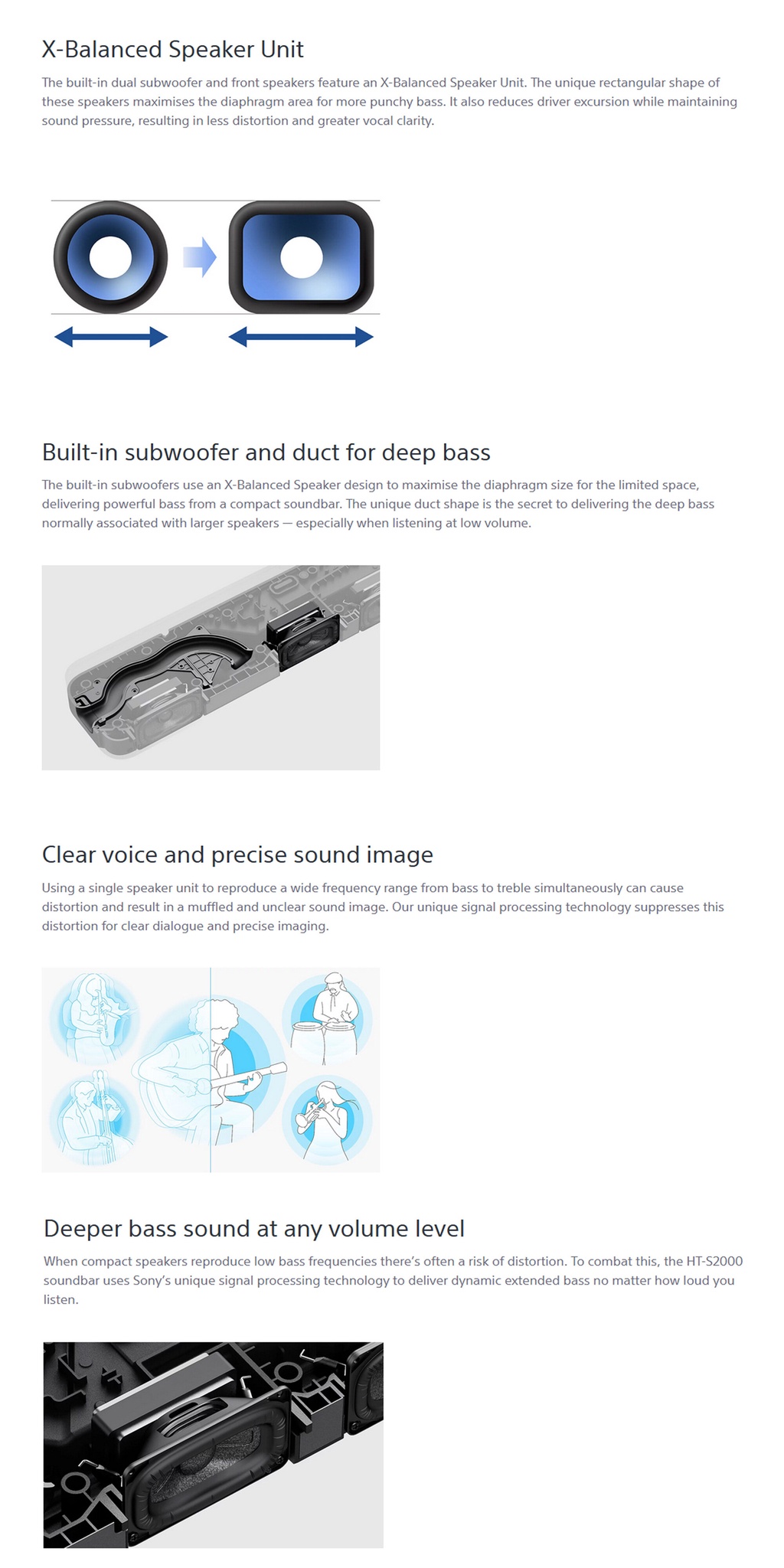 X-Balanced Speaker Unit

The built-in dual subwoofer and front speakers feature an X-Balanced Speaker Unit. The unique rectangular shape of these speakers maximises the diaphragm area for more punchy bass. It also reduces driver excursion while maintaining sound pressure, resulting in less distortion and greater vocal clarity.

Built-in subwoofer and duct for deep bass

The built-in subwoofers use an X-Balanced Speaker design to maximise the diaphragm size for the limited space, delivering powerful bass from a compact soundbar. The unique duct shape is the secret to delivering the deep bass normally associated with larger speakers — especially when listening at low volume.

Clear voice and precise sound image

Using a single speaker unit to reproduce a wide frequency range from bass to treble simultaneously can cause distortion and result in a muffled and unclear sound image. Our unique signal processing technology suppresses this distortion for clear dialogue and precise imaging.

Deeper bass sound at any volume level

When compact speakers reproduce low bass frequencies there's often a risk of distortion. To combat this, the HT-S2000 soundbar uses Sony's unique signal processing technology to deliver dynamic extended bass no matter how loud you listen.