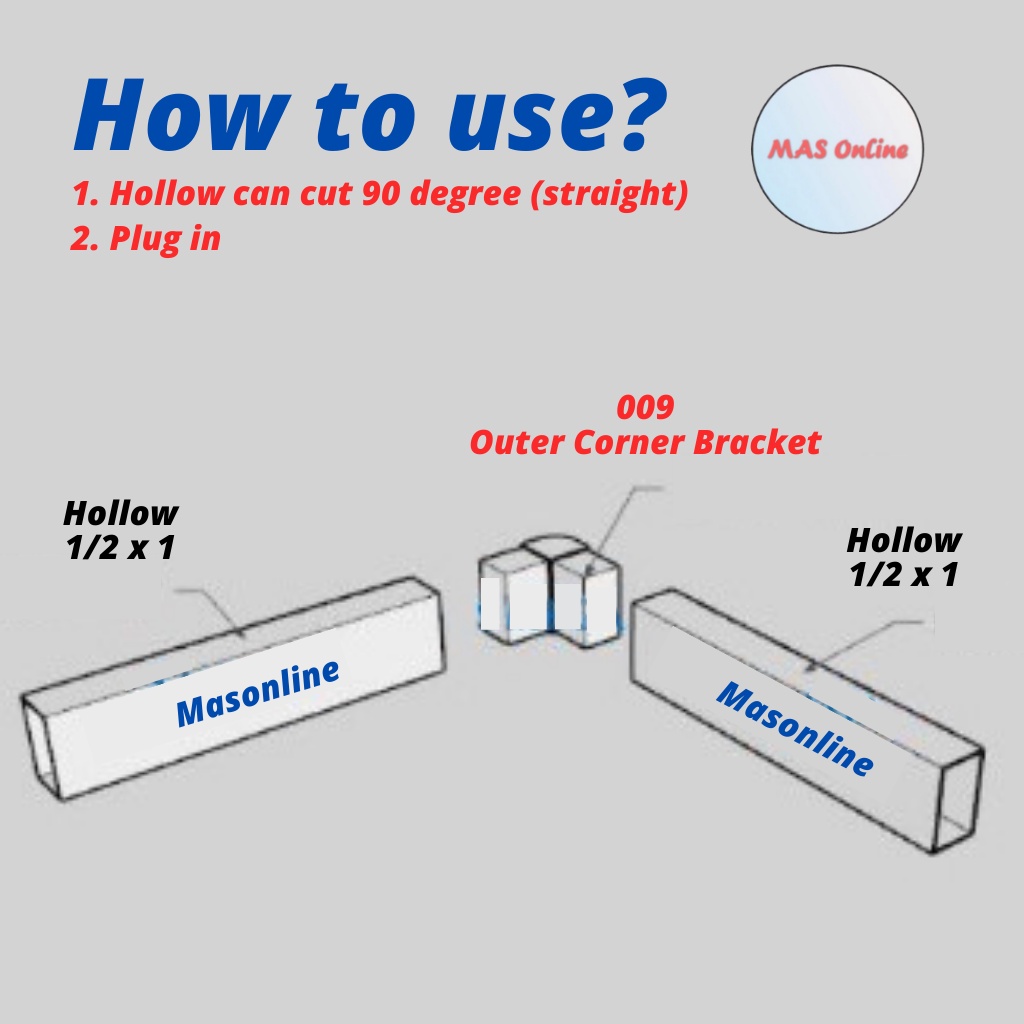 How to use?

MAS Online

1. Hollow can cut 90 degree (straight)
2. Plug in

009
Outer Corner Bracket

Hollow
1/2 x 1

Hollow
1/2 x 1

Masonline

Masonline