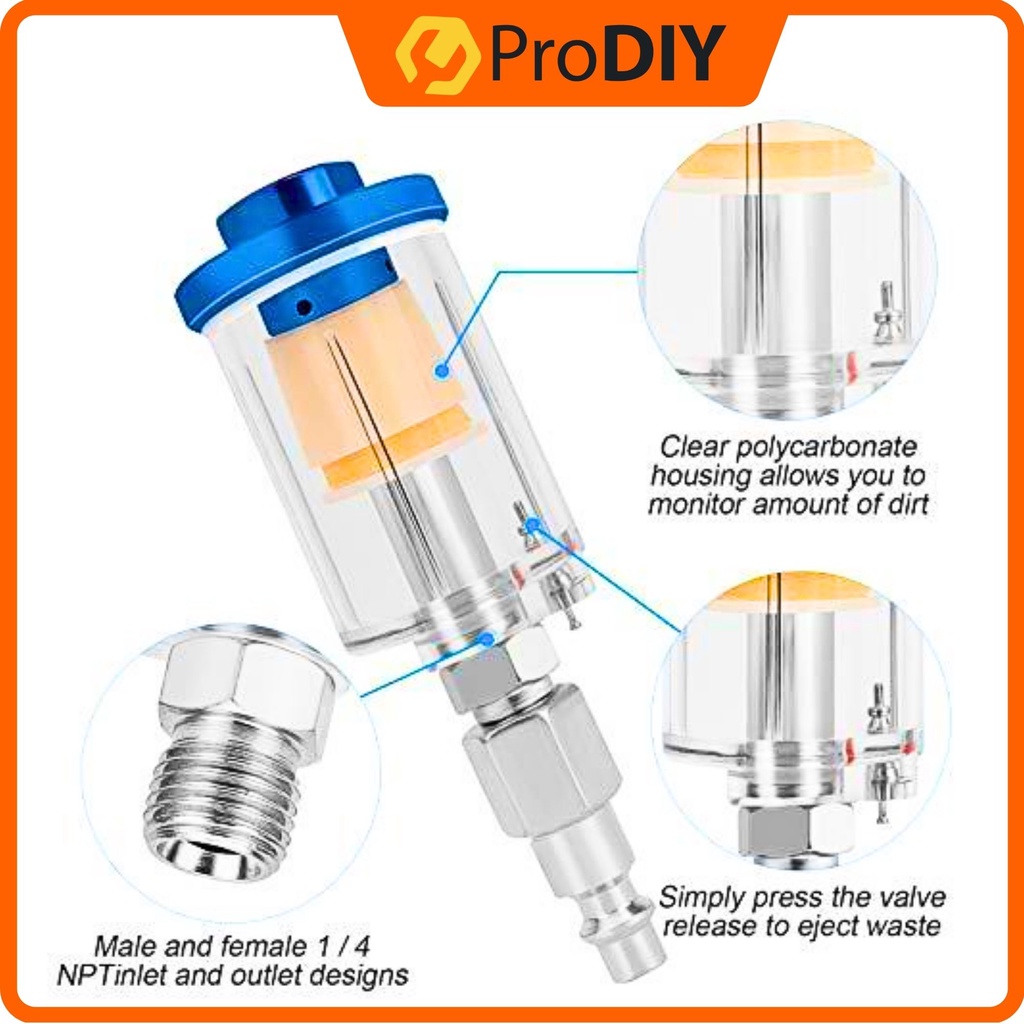 ProDIY

Clear polycarbonate housing allows you to monitor amount of dirt

Simply press the valve release to eject waste

Male and female 1 / 4 NPTinlet and outlet designs