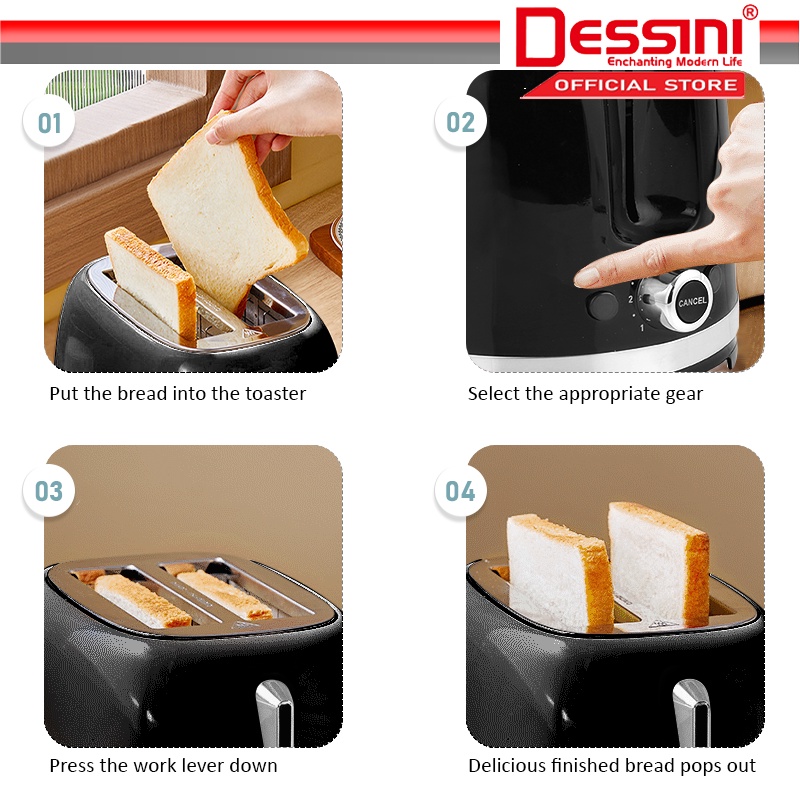 DESSINI®
Enchanting Modern Life
OFFICIAL STORE

01

Put the bread into the toaster

02

2
1
CANCEL

Select the appropriate gear

03

Press the work lever down

04

Delicious finished bread pops out