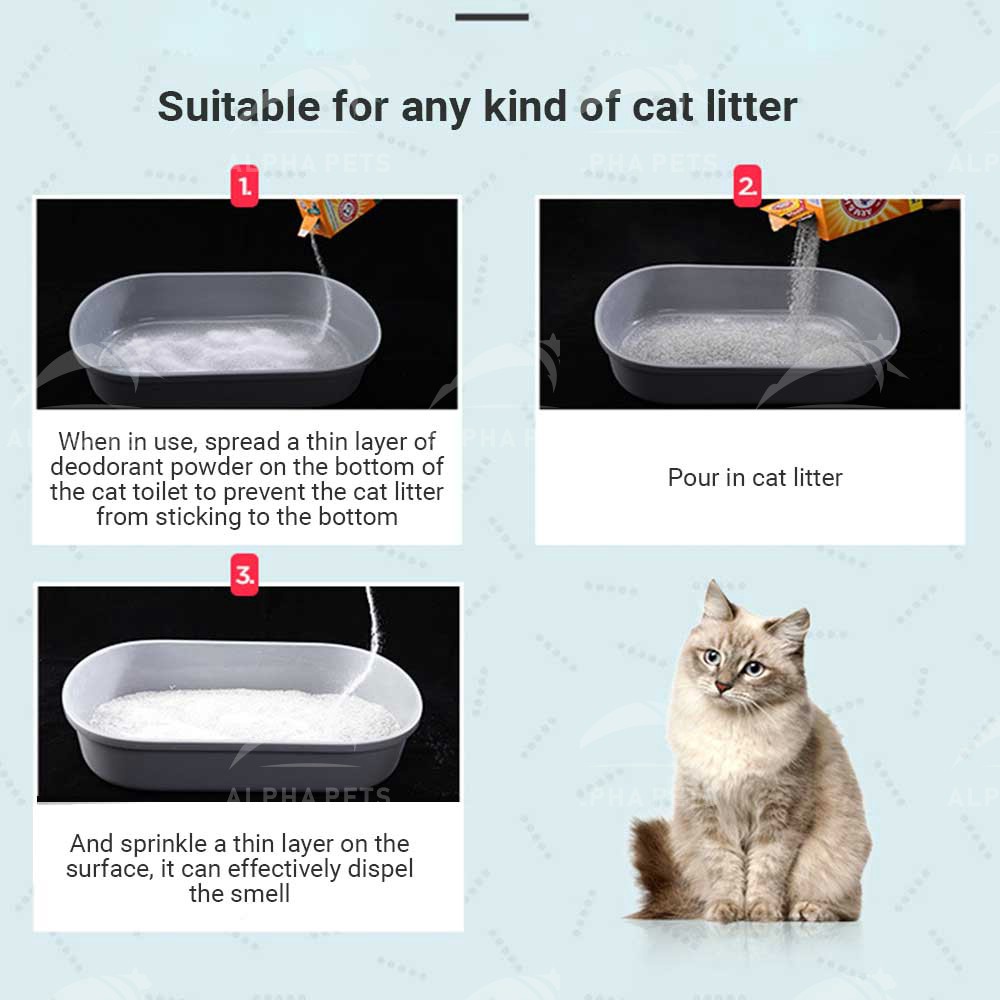 Suitable for any kind of cat litter

ALPHA PETS

1.

When in use, spread a thin layer of deodorant powder on the bottom of the cat toilet to prevent the cat litter from sticking to the bottom

2.

Pour in cat litter

3.

ALPHA PETS

And sprinkle a thin layer on the surface, it can effectively dispel the smell