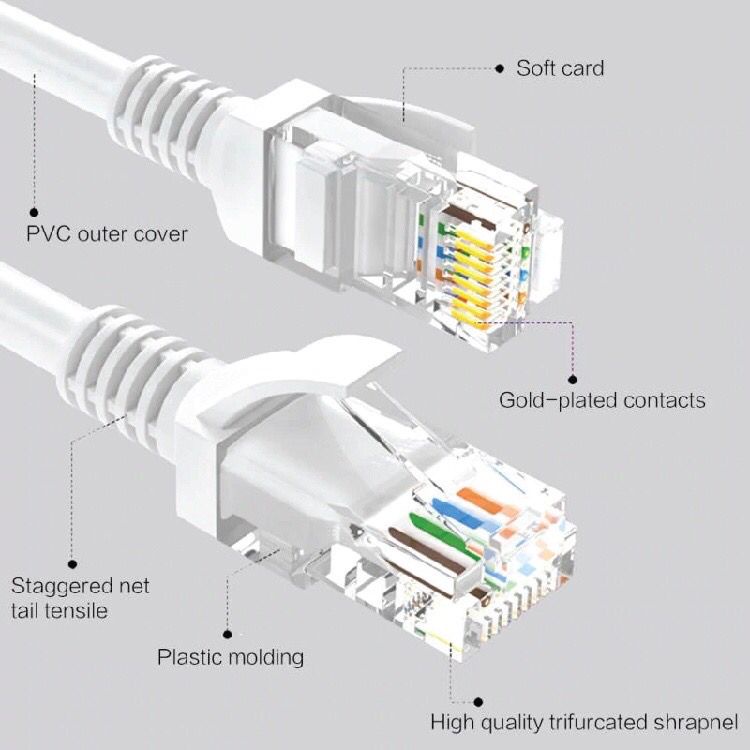 Soft card

PVC outer cover

Gold-plated contacts

Staggered net tail tensile

Plastic molding

High quality trifurcated shrapnel