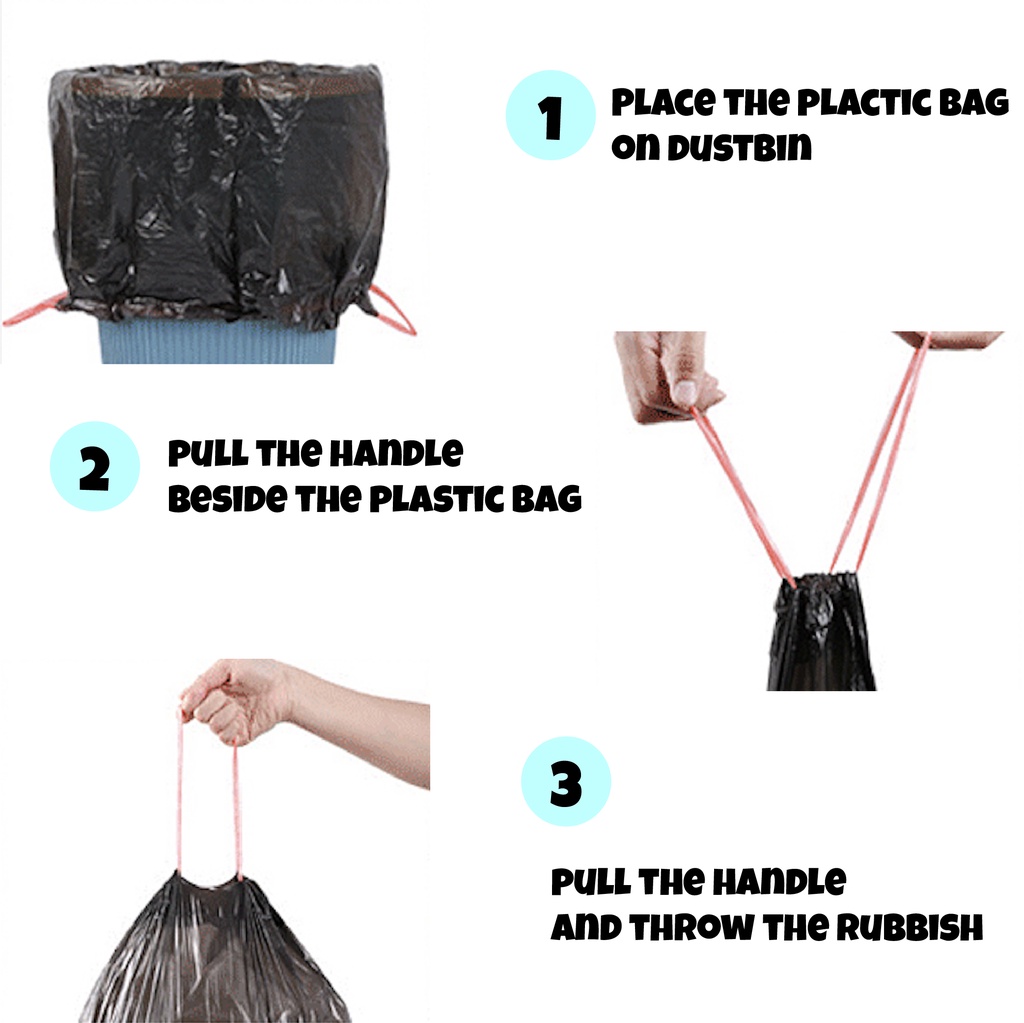 1

PLACE THE PLACTIC BAG ON DUSTBIN

2

PULL THE HANDLE BESIDE THE PLASTIC BAG

3

PULL THE HANDLE AND THROW THE RUBBISH