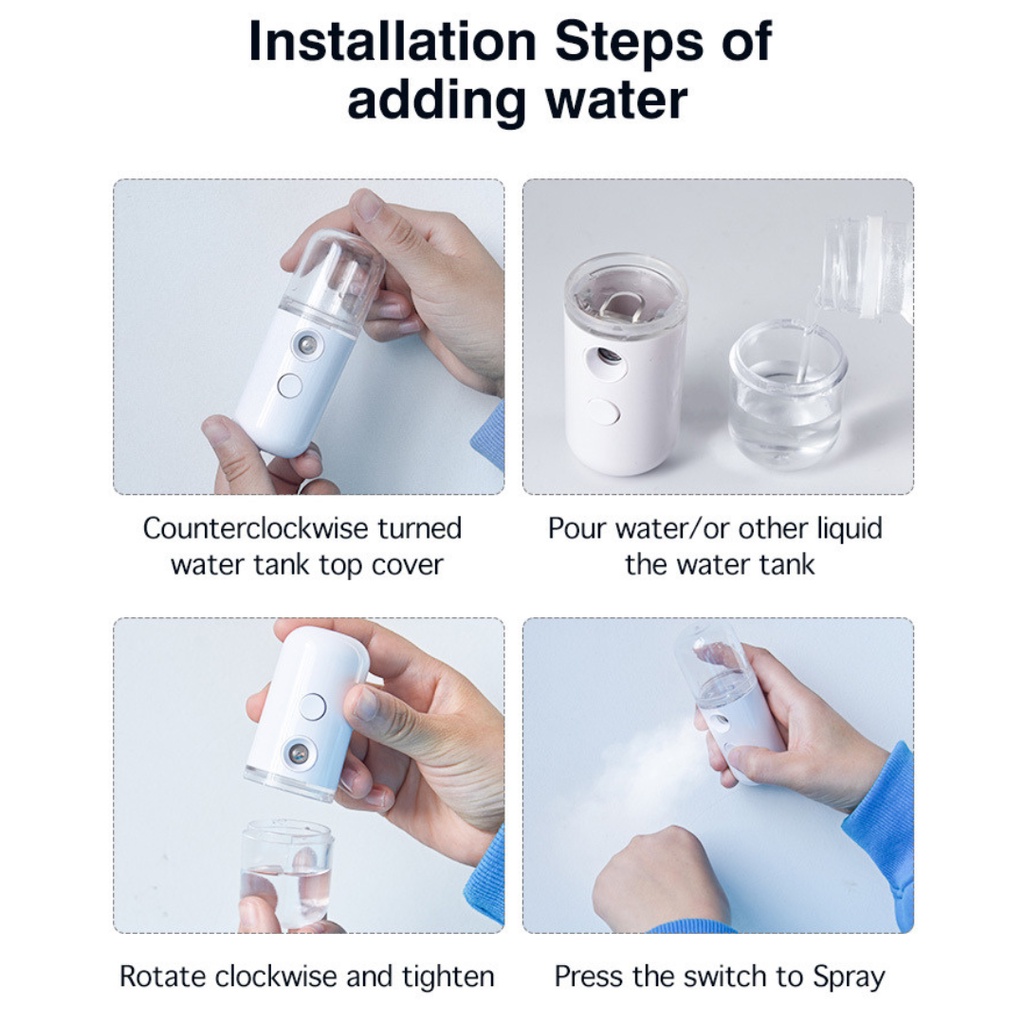 Installation Steps of adding water

Counterclockwise turned water tank top cover

Pour water/or other liquid the water tank

Rotate clockwise and tighten

Press the switch to Spray