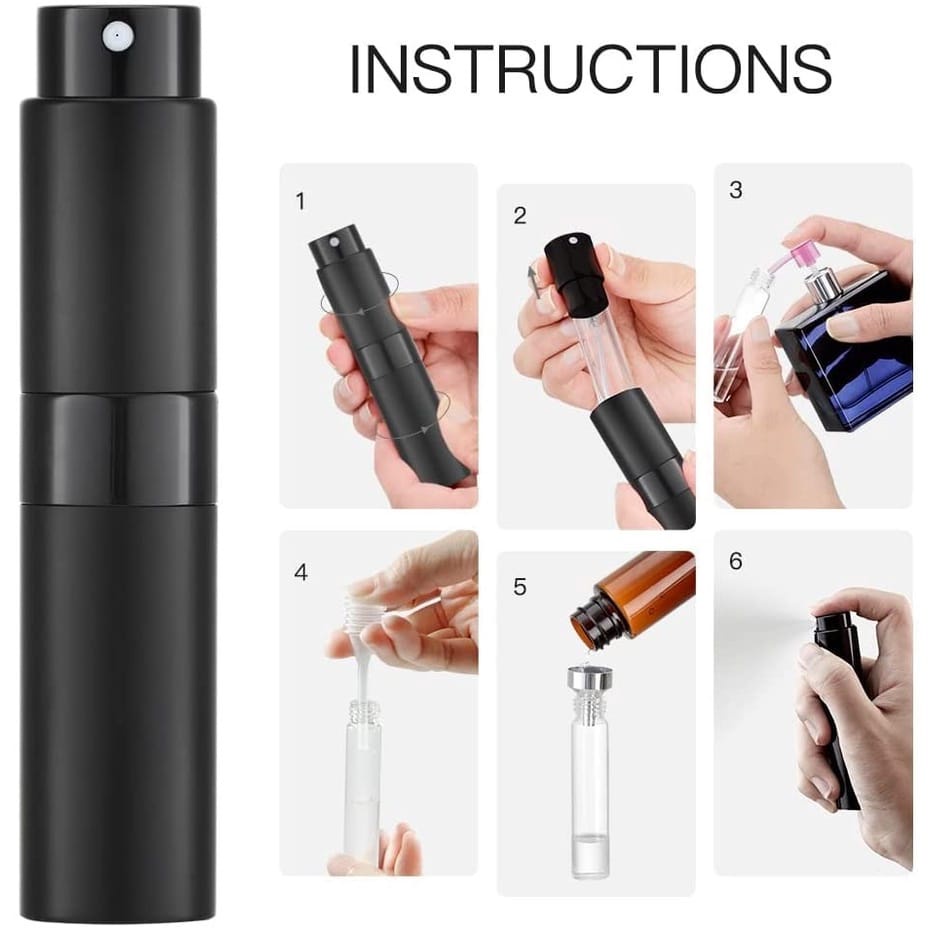 INSTRUCTIONS

1

2

3

4

5

6