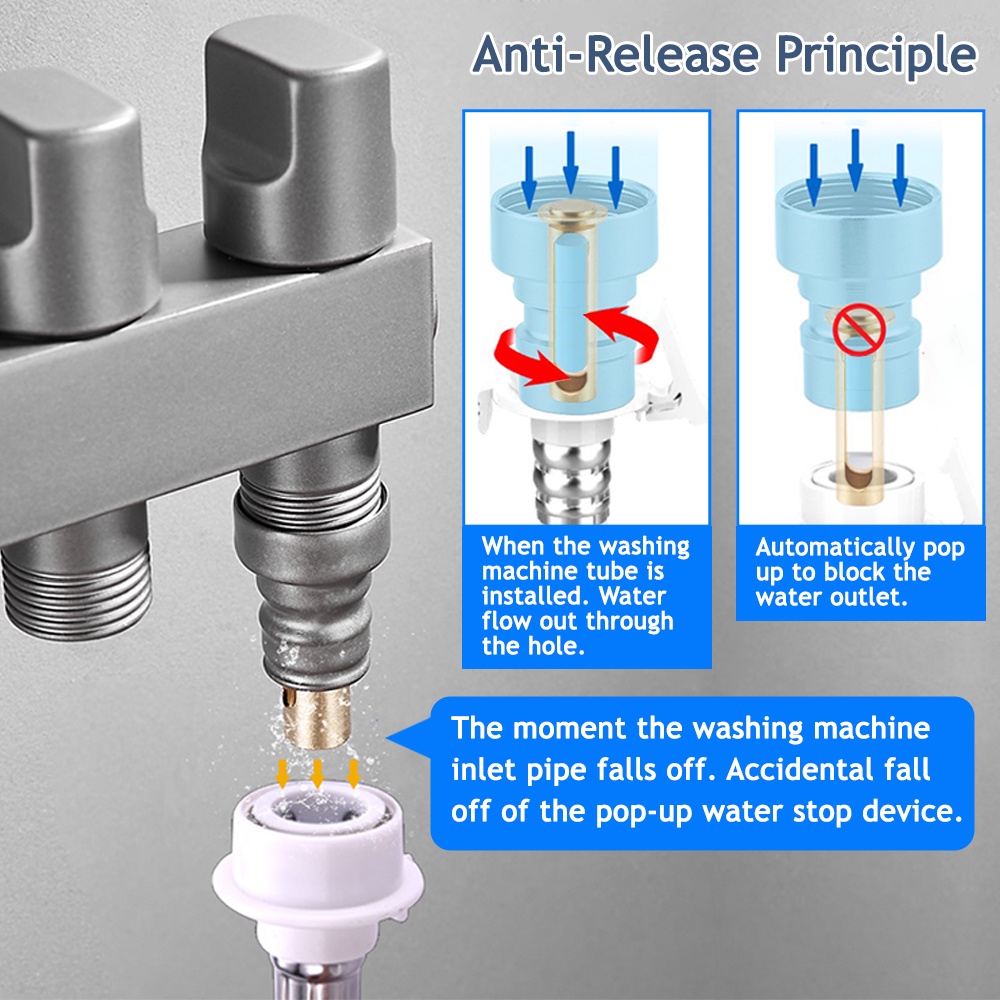 Anti-Release Principle

When the washing machine tube is installed. Water flow out through the hole.

Automatically pop up to block the water outlet.

The moment the washing machine inlet pipe falls off. Accidental fall off of the pop-up water stop device.