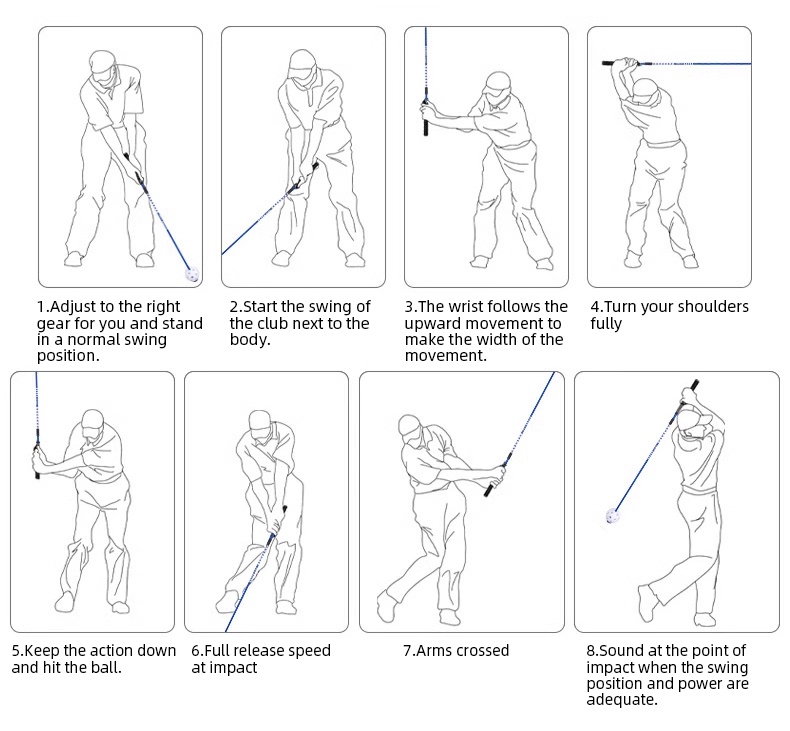 1.Adjust to the right gear for you and stand in a normal swing position.

2.Start the swing of the club next to the body.

3.The wrist follows the upward movement to make the width of the movement.

4.Turn your shoulders fully

5.Keep the action down and hit the ball.

6.Full release speed at impact

7.Arms crossed

8.Sound at the point of impact when the swing position and power are adequate.