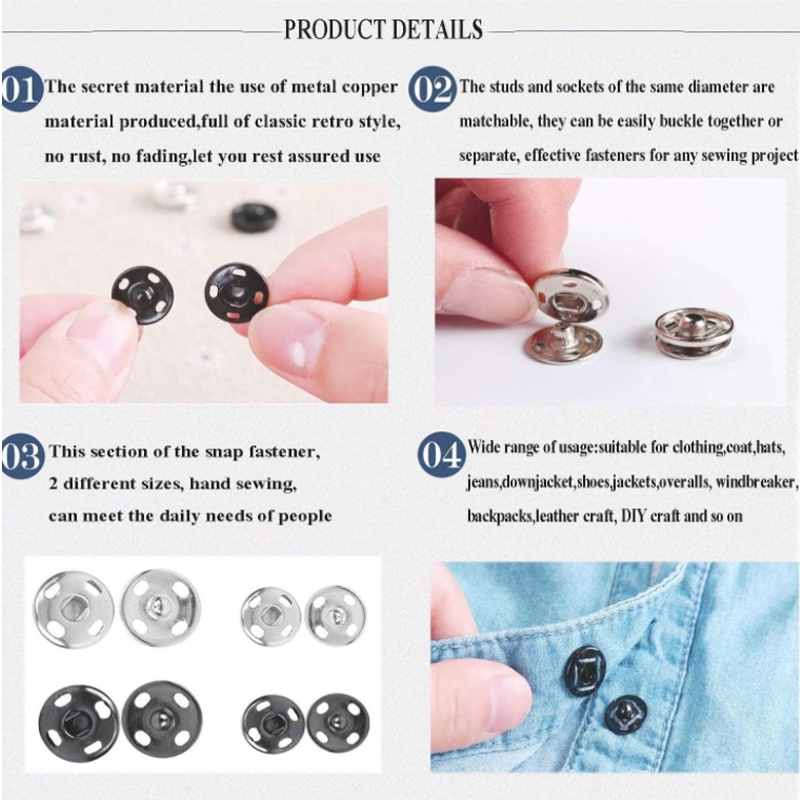 PRODUCT DETAILS

01 The secret material the use of metal copper material produced,full of classic retro style, no rust, no fading,let you rest assured use

02 The studs and sockets of the same diameter are matchable, they can be easily buckle together or separate, effective fasteners for any sewing project

03 This section of the snap fastener, 2 different sizes, hand sewing, can meet the daily needs of people

04 Wide range of usage:suitable for clothing,coat,hats, jeans,downjacket,shoes,jackets,overalls, windbreaker, backpacks,leather craft, DIY craft and so on