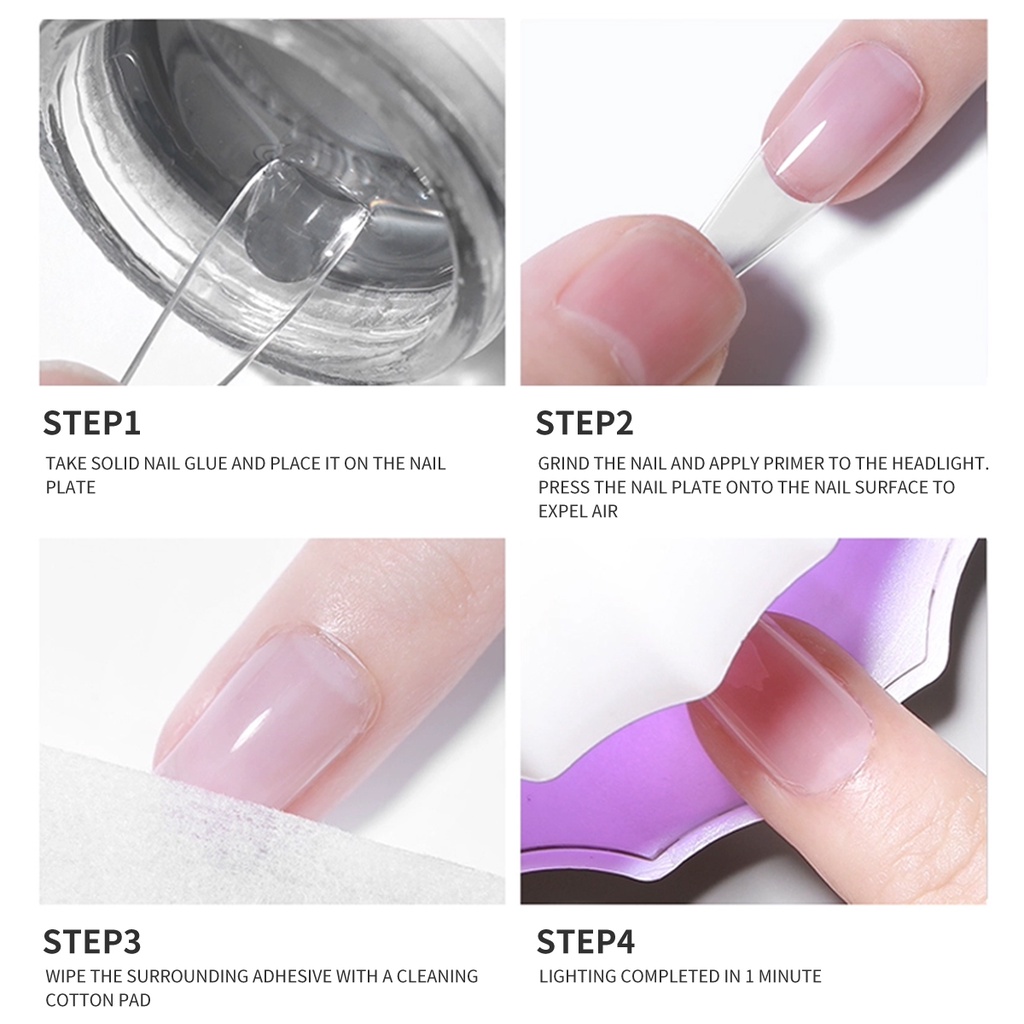 STEP1

TAKE SOLID NAIL GLUE AND PLACE IT ON THE NAIL PLATE

STEP2

GRIND THE NAIL AND APPLY PRIMER TO THE HEADLIGHT. PRESS THE NAIL PLATE ONTO THE NAIL SURFACE TO EXPEL AIR

STEP3

WIPE THE SURROUNDING ADHESIVE WITH A CLEANING COTTON PAD

STEP4

LIGHTING COMPLETED IN 1 MINUTE