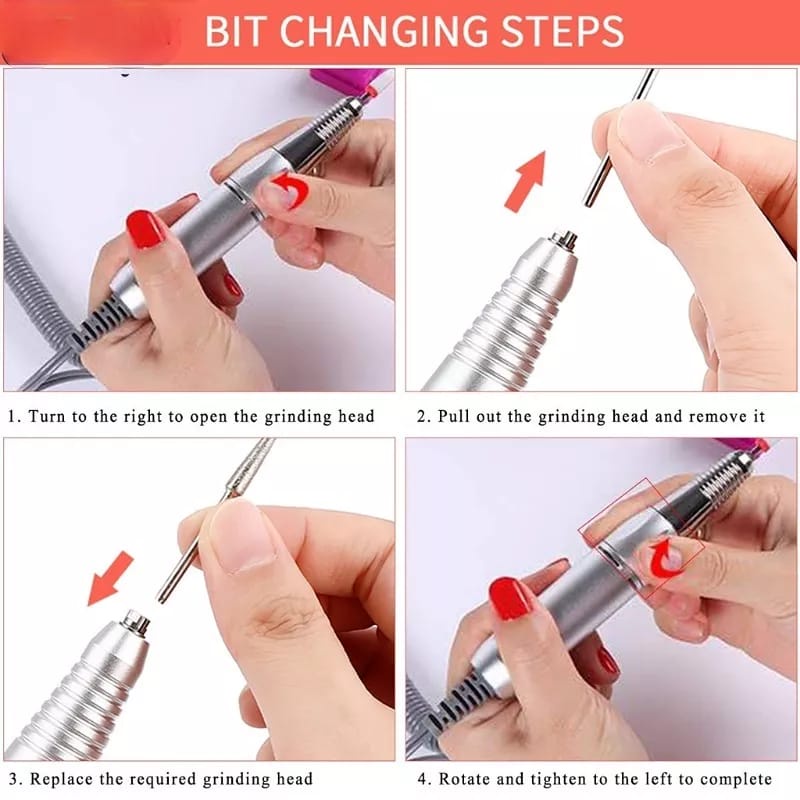 BIT CHANGING STEPS

1. Turn to the right to open the grinding head

2. Pull out the grinding head and remove it

3. Replace the required grinding head

4. Rotate and tighten to the left to complete