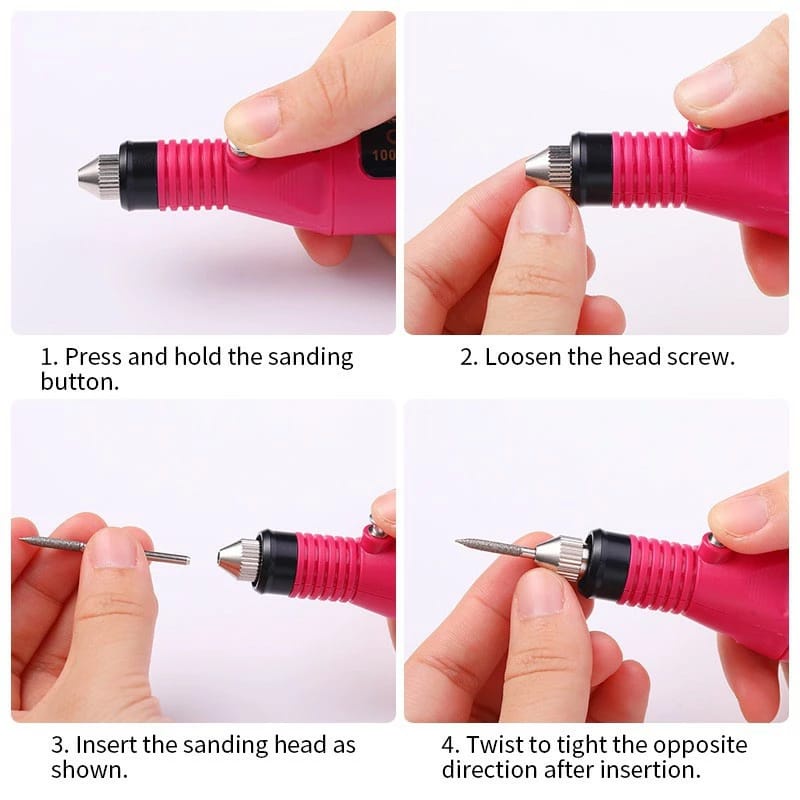 100

1. Press and hold the sanding button.

2. Loosen the head screw.

3. Insert the sanding head as shown.

4. Twist to tight the opposite direction after insertion.