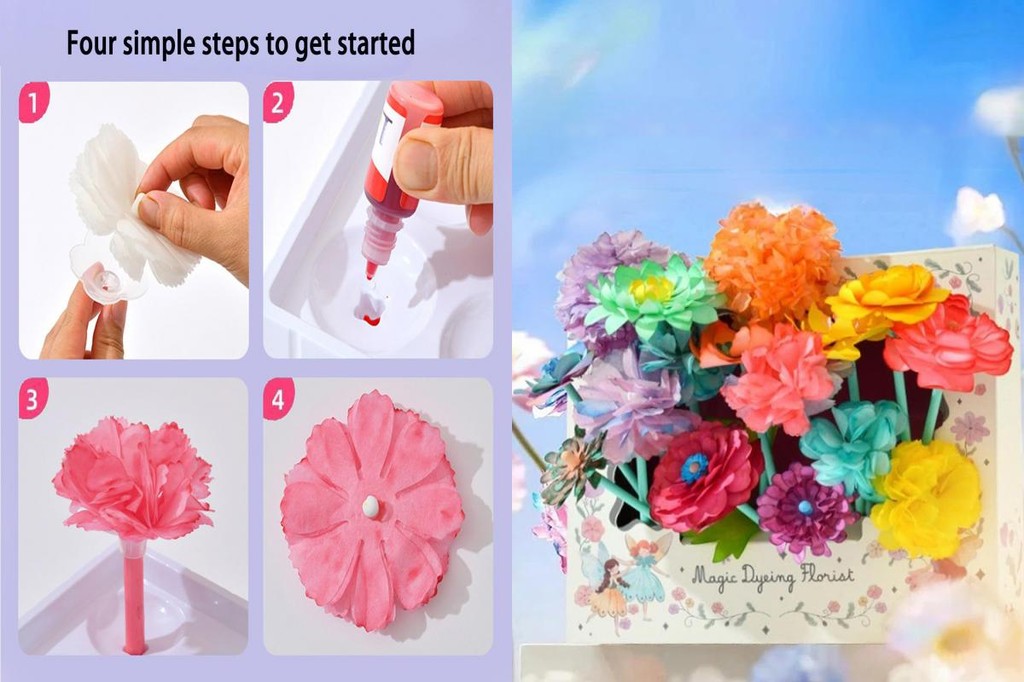 Four simple steps to get started

1

2

3

4

Magic Dyeing Florist