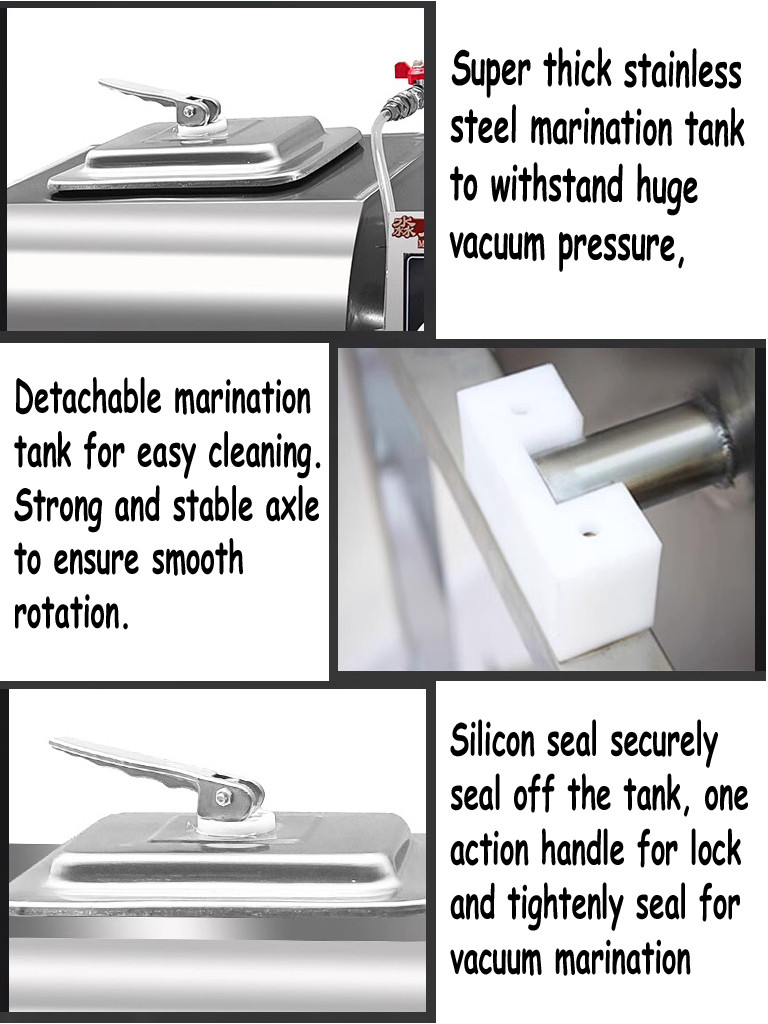 Super thick stainless steel marination tank to withstand huge vacuum pressure,

Detachable marination tank for easy cleaning. Strong and stable axle to ensure smooth rotation.

Silicon seal securely seal off the tank, one action handle for lock and tightenly seal for vacuum marination