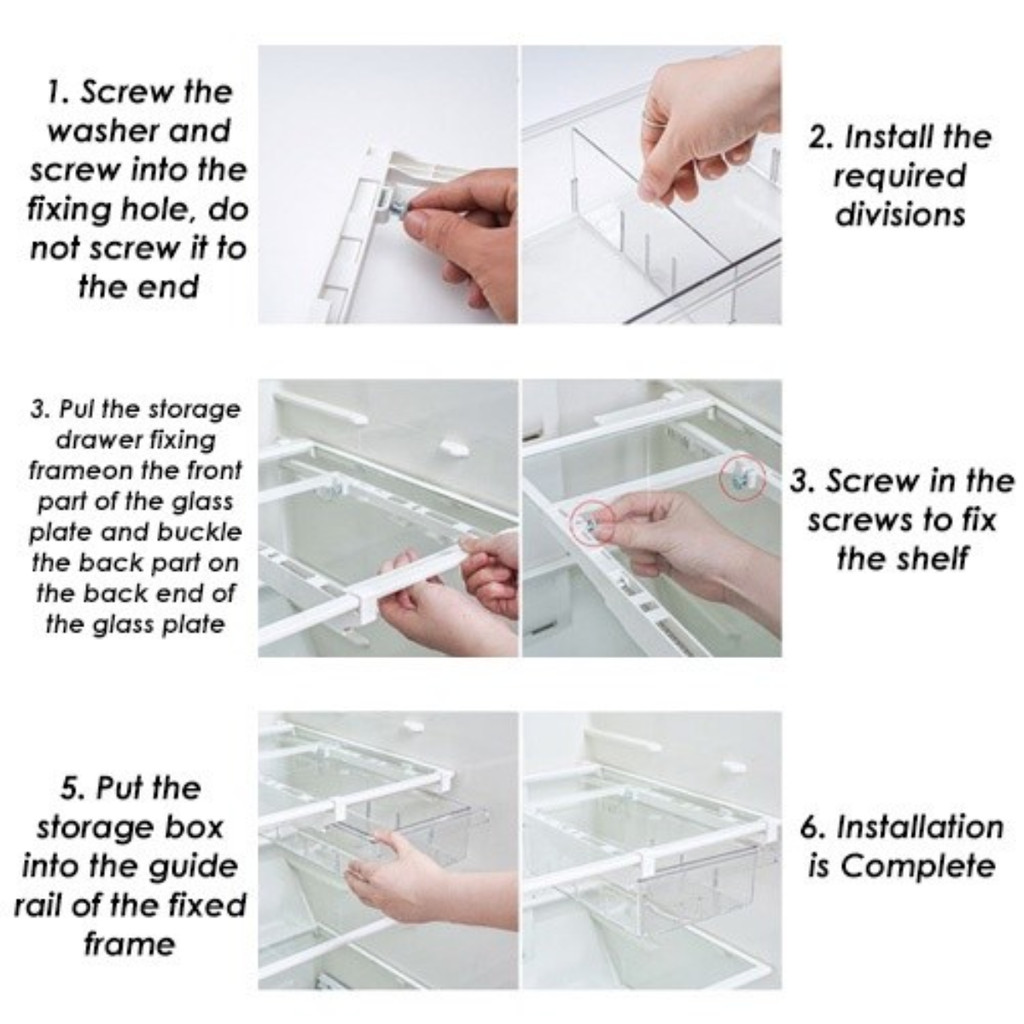 1. Screw the washer and screw into the fixing hole, do not screw it to the end

2. Install the required divisions

3. Pul the storage drawer fixing frameon the front part of the glass plate and buckle the back part on the back end of the glass plate

3. Screw in the screws to fix the shelf

5. Put the storage box into the guide rail of the fixed frame

6. Installation is Complete