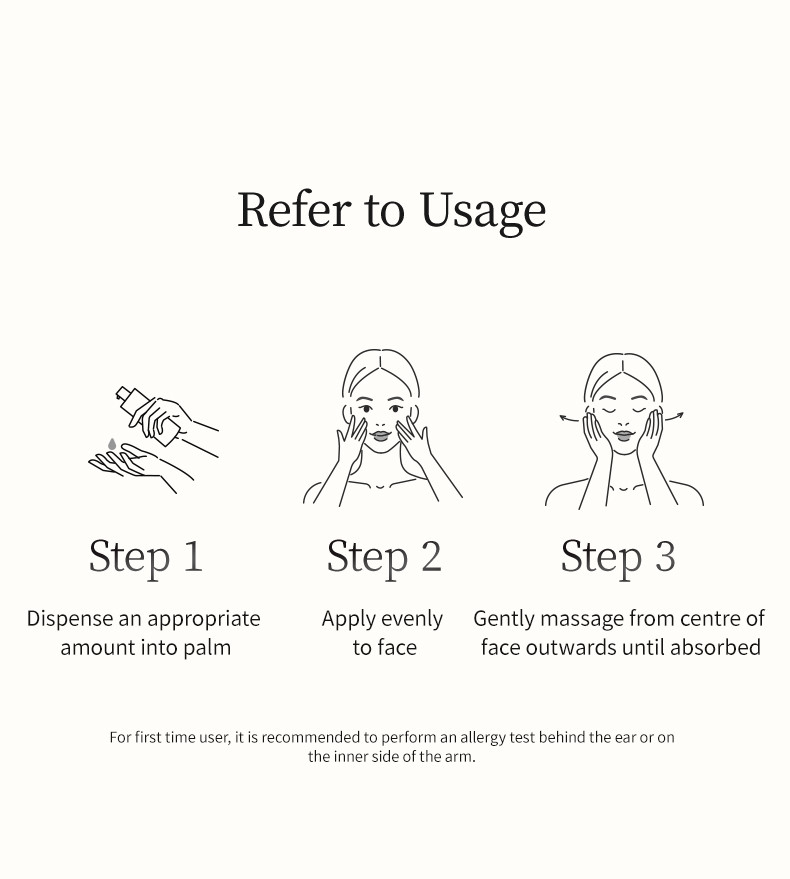 Refer to Usage

Step 1

Dispense an appropriate amount into palm

Step 2

Apply evenly to face

Step 3

Gently massage from centre of face outwards until absorbed

For first time user, it is recommended to perform an allergy test behind the ear or on the inner side of the arm.