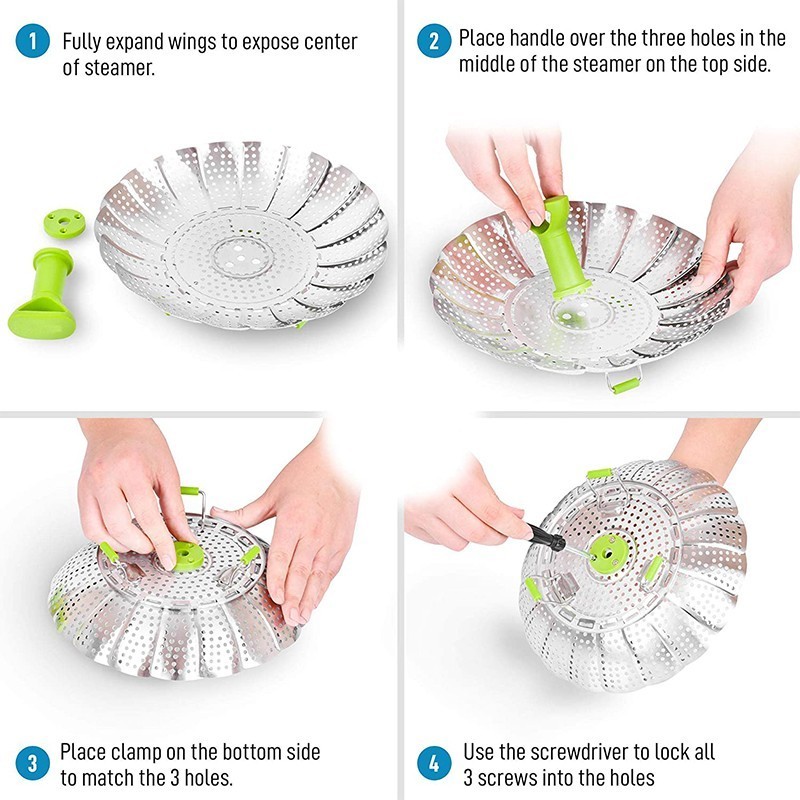 1 Fully expand wings to expose center of steamer.

2 Place handle over the three holes in the middle of the steamer on the top side.

3 Place clamp on the bottom side to match the 3 holes.

4 Use the screwdriver to lock all 3 screws into the holes