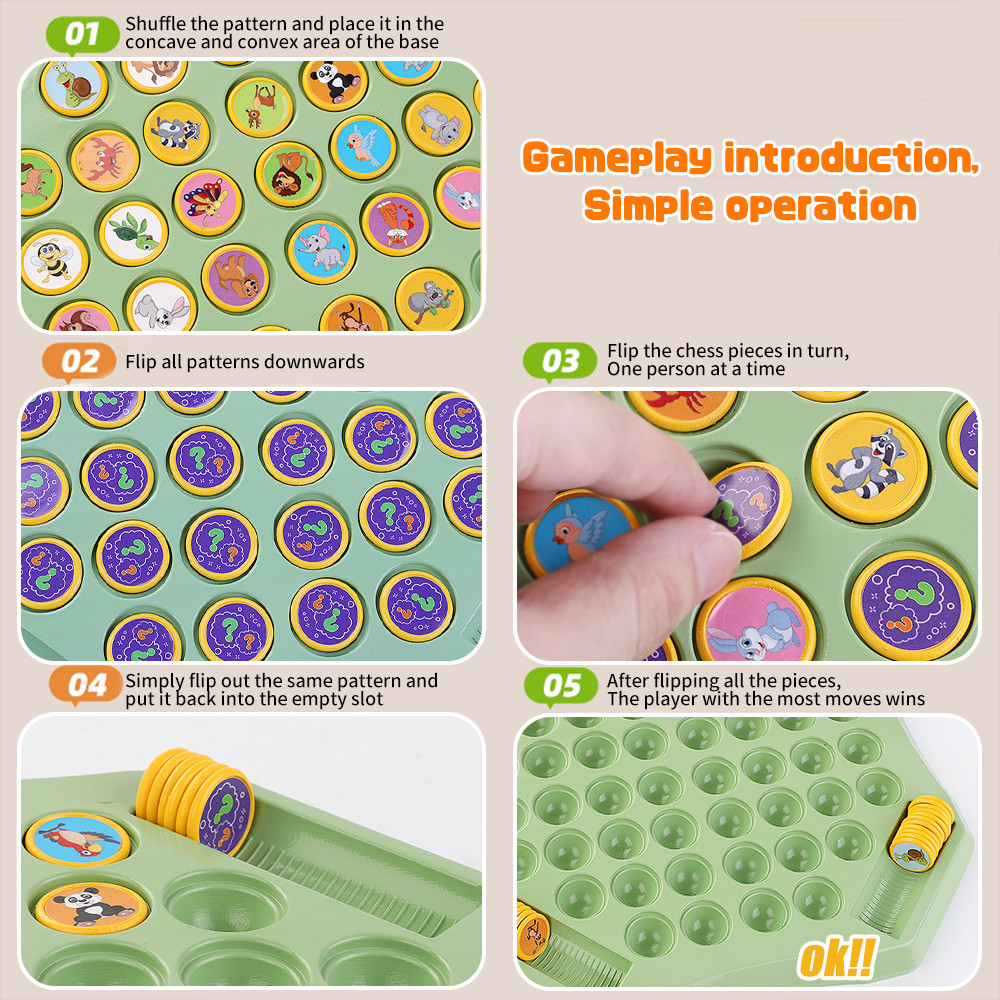 01 Shuffle the pattern and place it in the concave and convex area of the base

Gameplay introduction, Simple operation

02 Flip all patterns downwards

03 Flip the chess pieces in turn, One person at a time

04 Simply flip out the same pattern and put it back into the empty slot

05 After flipping all the pieces, The player with the most moves wins

ok!!