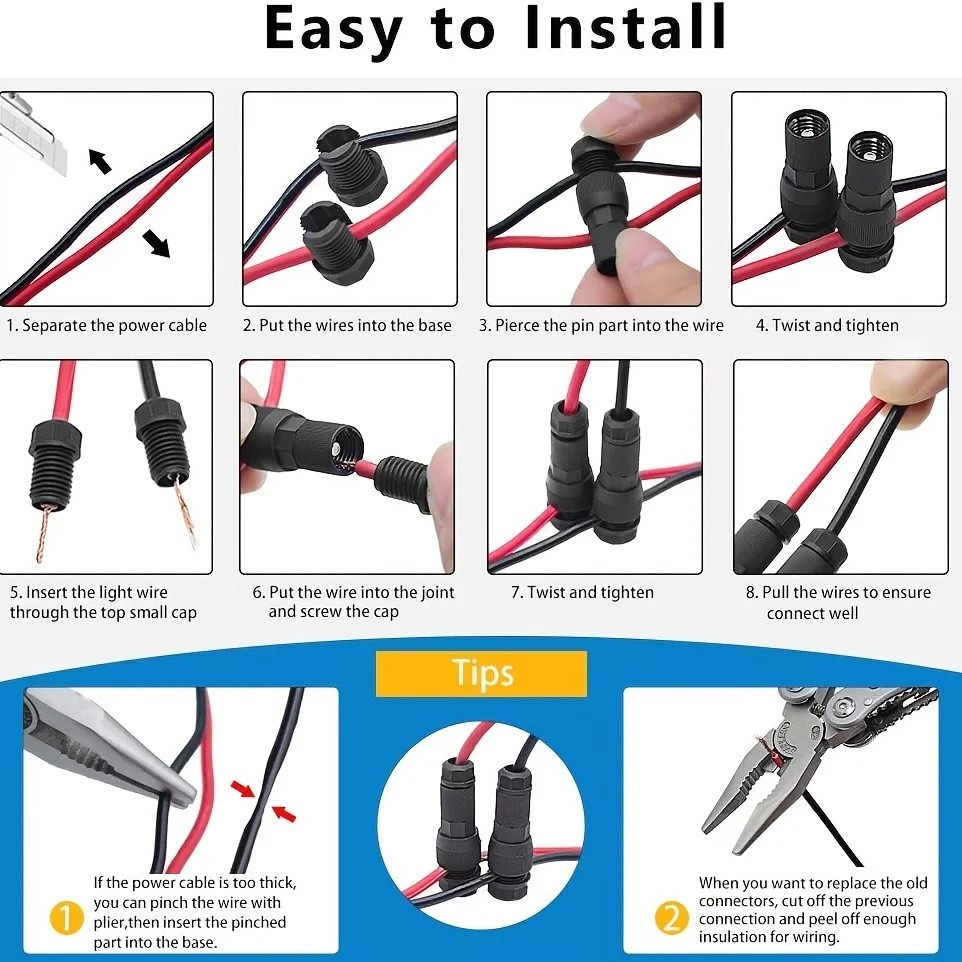 Easy to Install

1. Separate the power cable

2. Put the wires into the base

3. Pierce the pin part into the wire

4. Twist and tighten

5. Insert the light wire through the top small cap

6. Put the wire into the joint and screw the cap

7. Twist and tighten

8. Pull the wires to ensure connect well

Tips

1 If the power cable is too thick, you can pinch the wire with plier,then insert the pinched part into the base.

2 When you want to replace the old connectors, cut off the previous connection and peel off enough insulation for wiring.