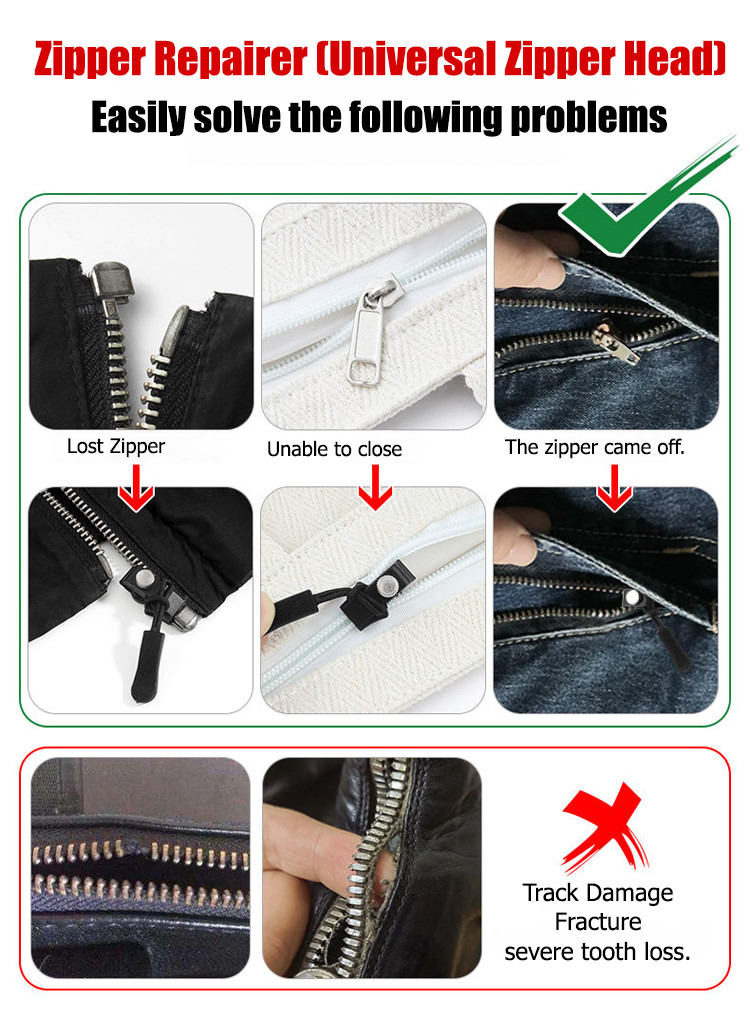 Zipper Repairer (Universal Zipper Head)
Easily solve the following problems

Lost Zipper

Unable to close

The zipper came off.

Track Damage
Fracture
severe tooth loss.