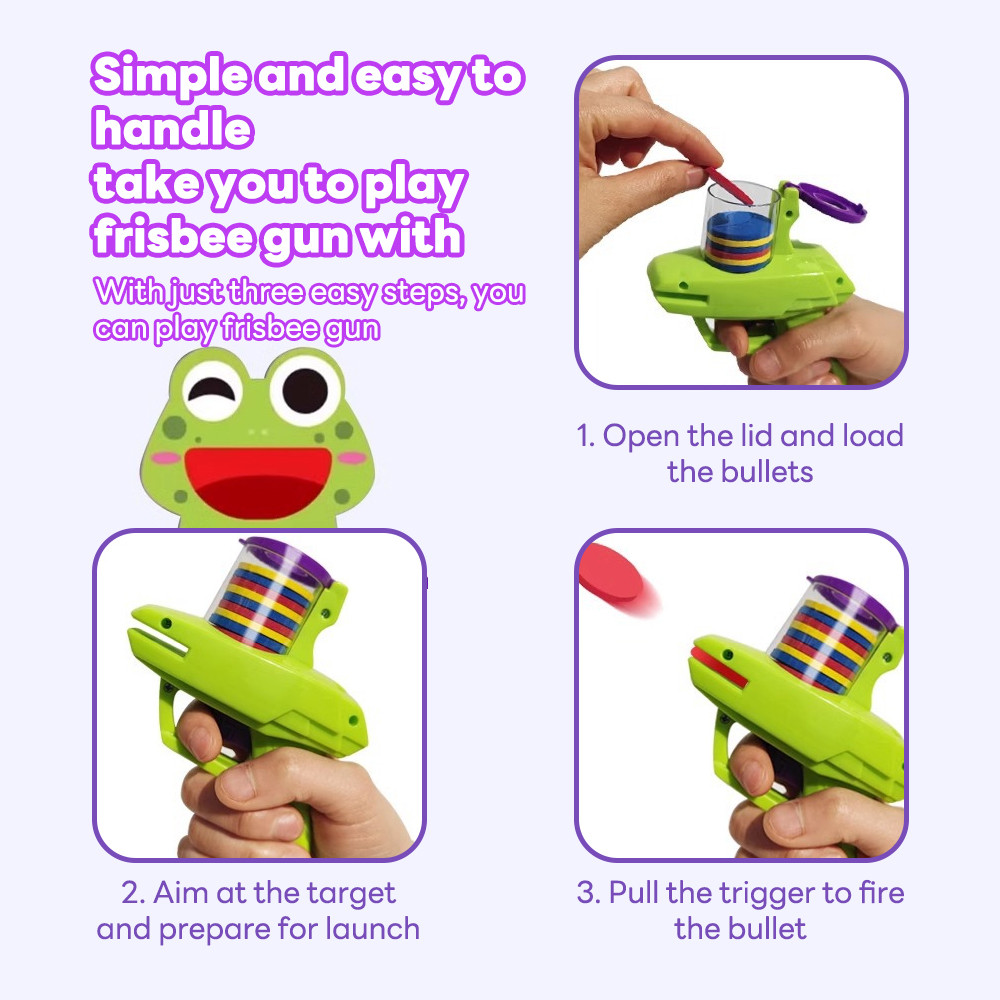 Simple and easy to handle
take you to play frisbee gun with

With just three easy steps, you can play frisbee gun

1. Open the lid and load the bullets

2. Aim at the target and prepare for launch

3. Pull the trigger to fire the bullet